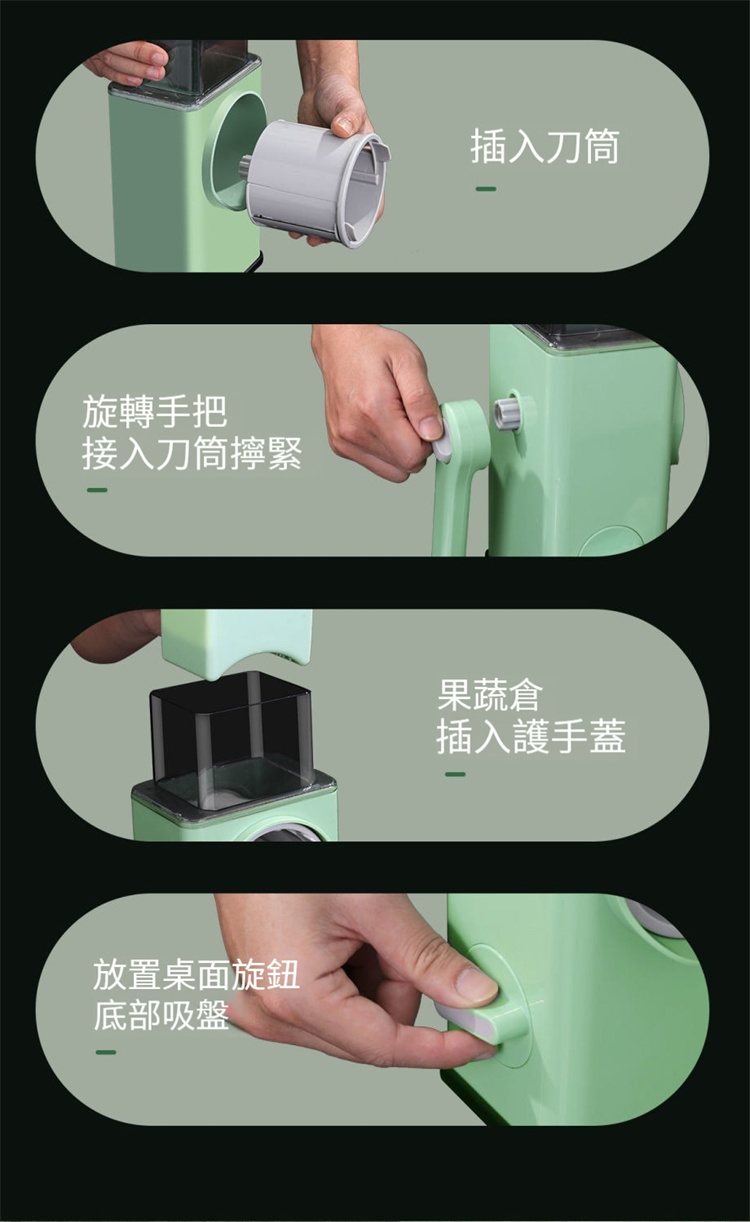 插入刀筒

旋轉手把
接入刀筒擰緊

果蔬倉
插入護手蓋

放置桌面旋鈕
底部吸盤