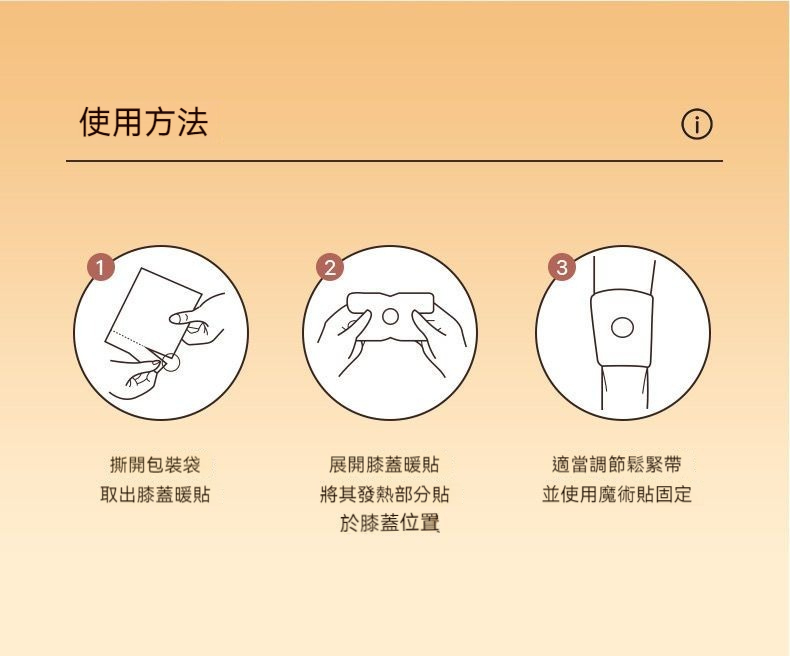 使用方法

1

撕開包裝袋
取出膝蓋暖貼

2

展開膝蓋暖貼
將其發熱部分貼
於膝蓋位置

3

適當調節鬆緊帶
並使用魔術貼固定