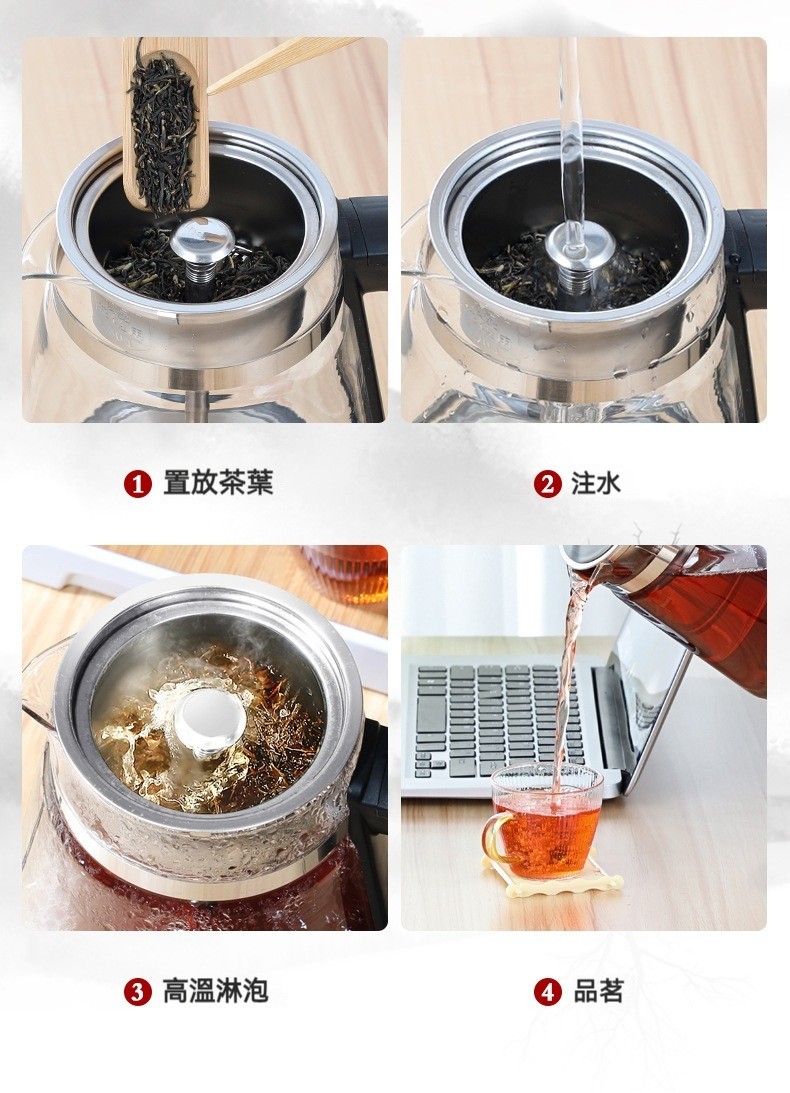 1 置放茶葉

2 注水

3 高溫淋泡

4 品茗