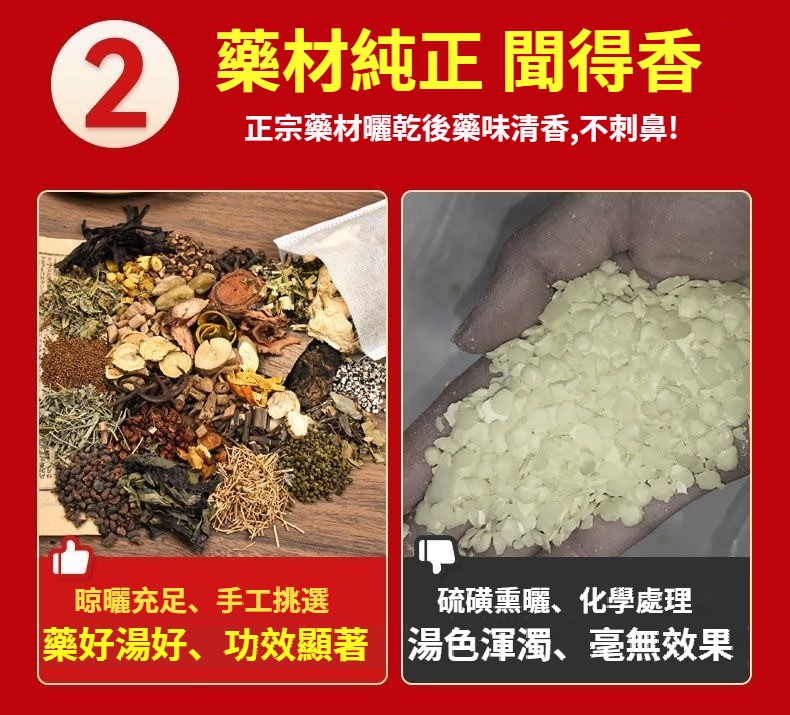 2

藥材純正 聞得香

正宗藥材曬乾後藥味清香,不刺鼻!

晾曬充足、手工挑選
藥好湯好、功效顯著

硫磺熏曬、化學處理
湯色渾濁、毫無效果