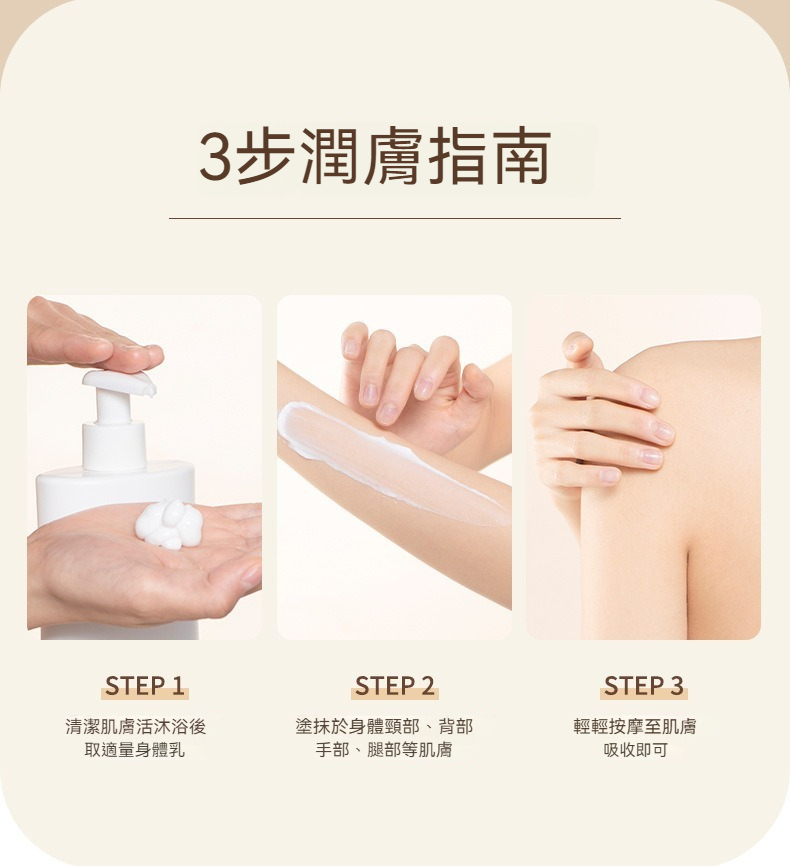 3步潤膚指南

STEP 1

清潔肌膚活沐浴後
取適量身體乳

STEP 2

塗抹於身體頸部、背部
手部、腿部等肌膚

STEP 3

輕輕按摩至肌膚
吸收即可