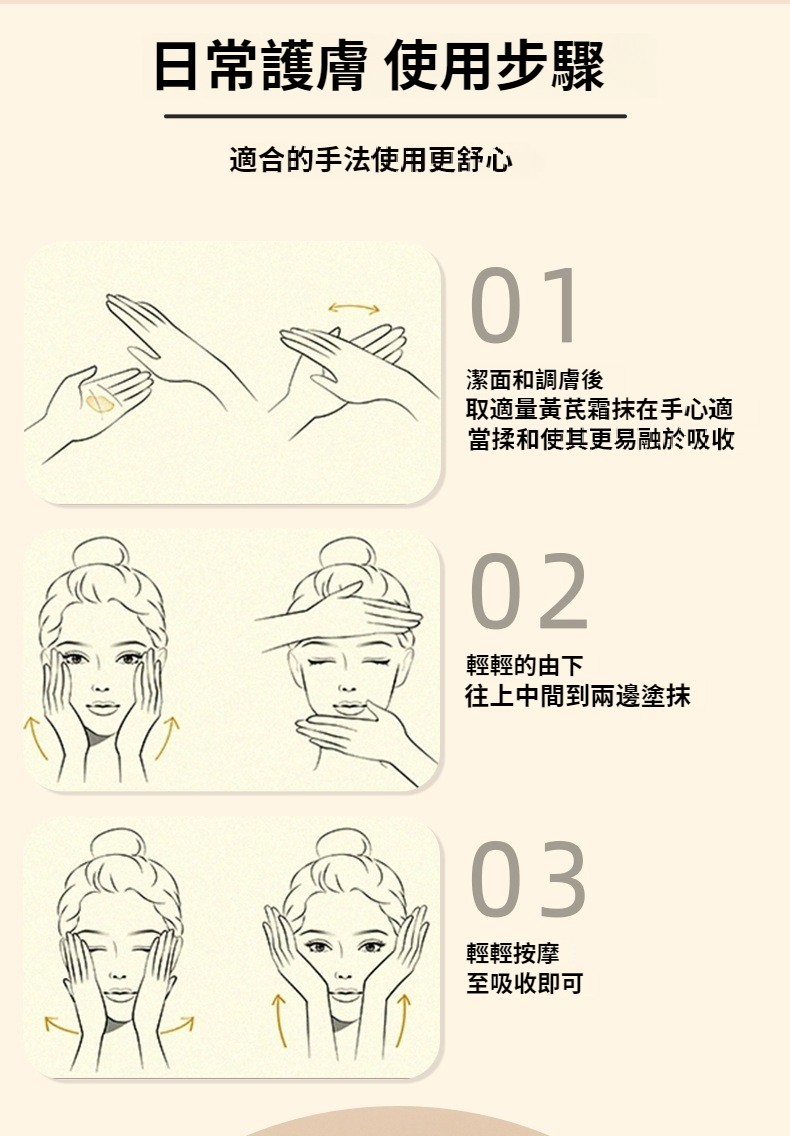 日常護膚 使用步驟

適合的手法使用更舒心

01

潔面和調膚後
取適量黃芪霜抹在手心適當揉和使其更易融於吸收

02

輕輕的由下
往上中間到兩邊塗抹

03

輕輕按摩
至吸收即可