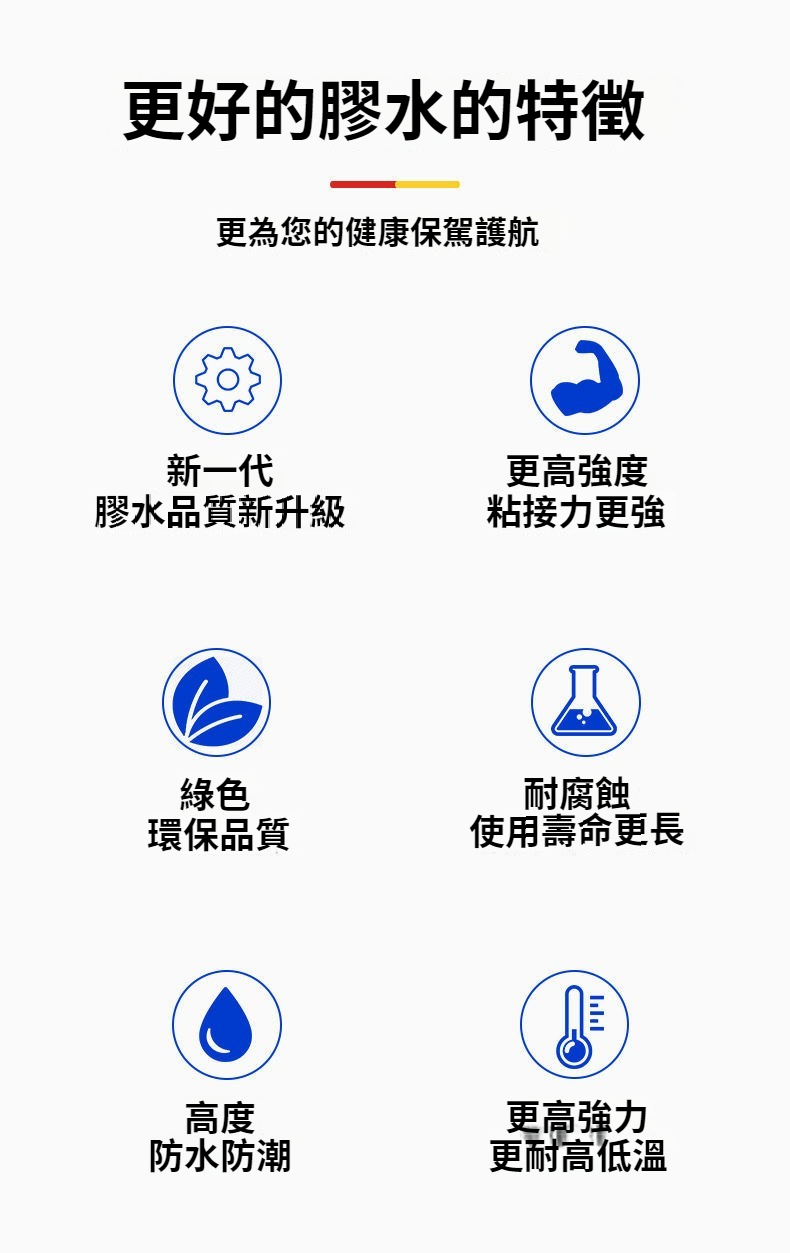 更好的膠水的特徵

更為您的健康保駕護航

新一代
膠水品質新升級

更高強度
粘接力更強

綠色
環保品質

耐腐蝕
使用壽命更長

高度
防水防潮

更高強力
更耐高低溫