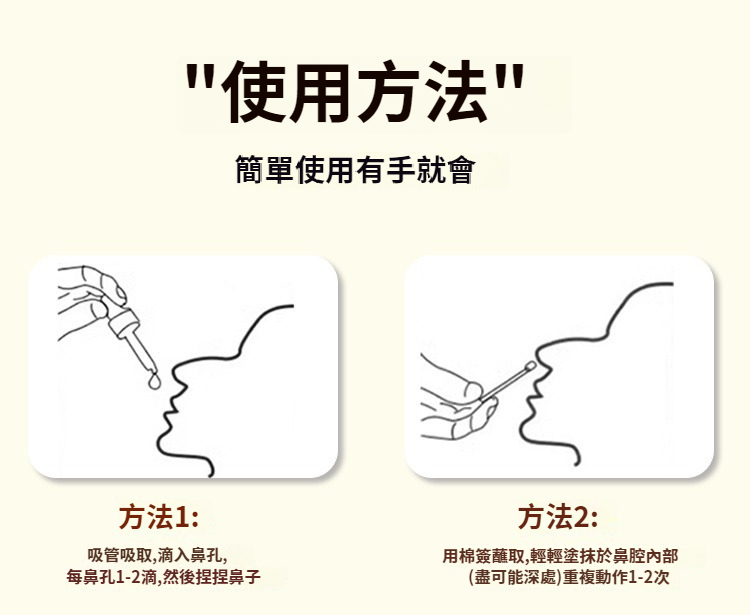 "使用方法"

簡單使用有手就會

方法1:

吸管吸取,滴入鼻孔,
每鼻孔1-2滴,然後捏捏鼻子

方法2:

用棉簽蘸取,輕輕塗抹於鼻腔內部
(盡可能深處)重複動作1-2次