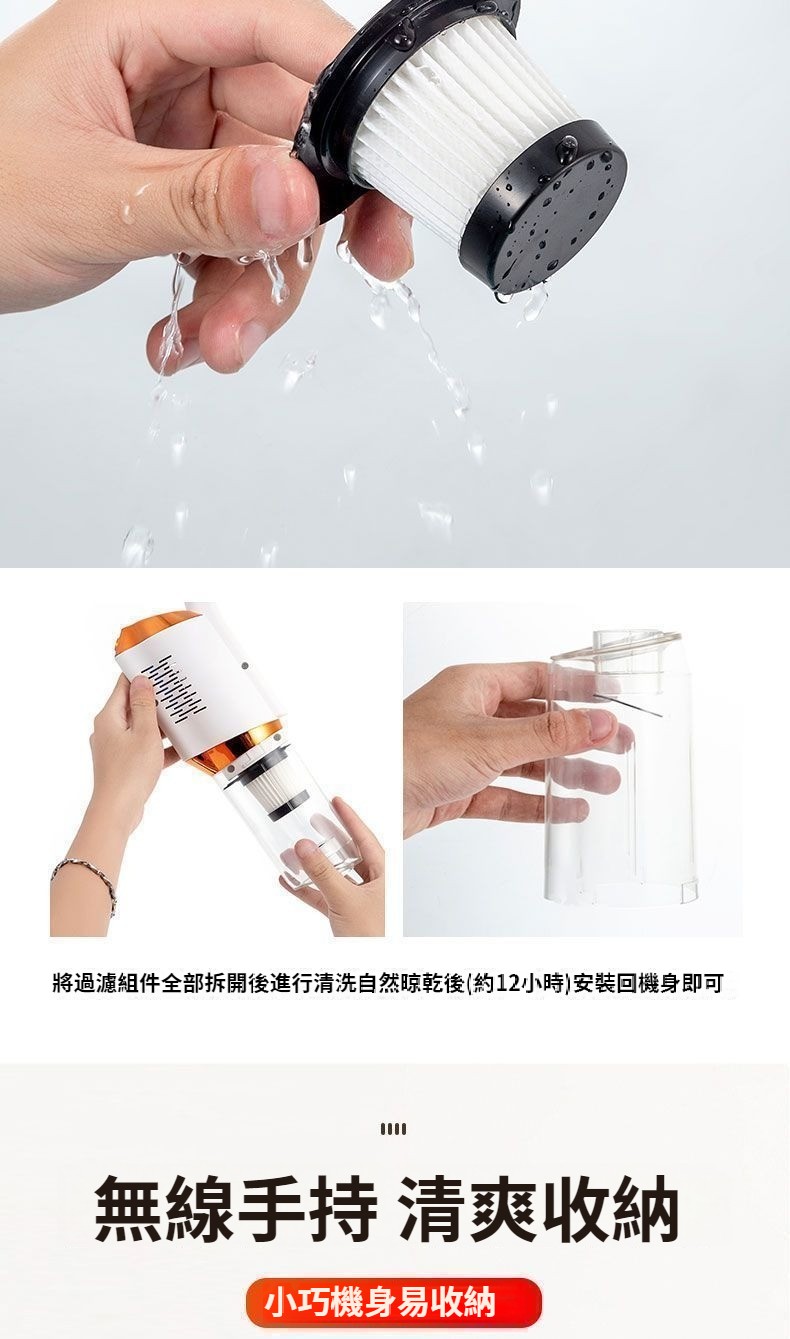 將過濾組件全部拆開後進行清洗自然晾乾後(約12小時)安裝回機身即可

無線手持 清爽收納

小巧機身易收納