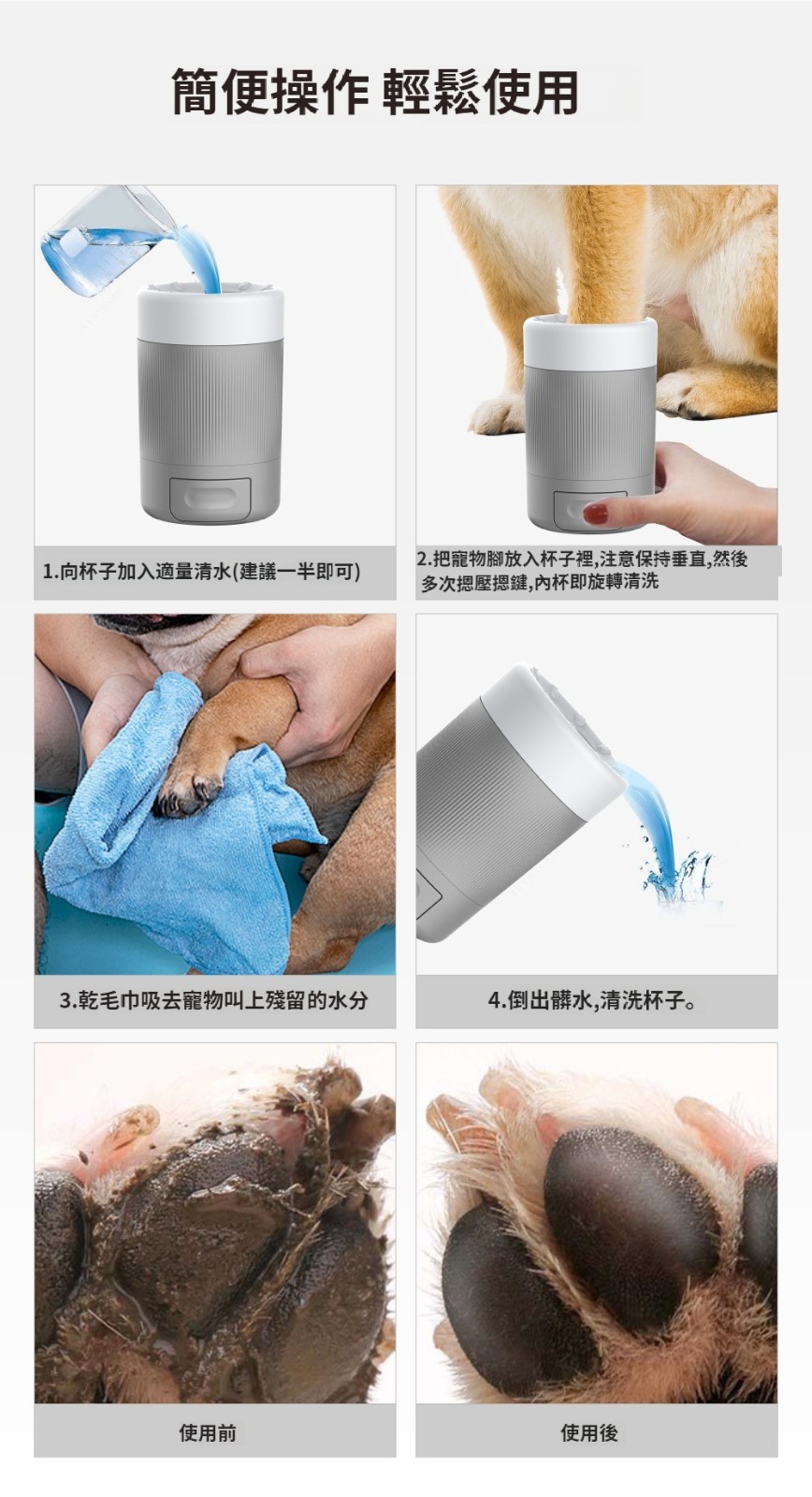 簡便操作 輕鬆使用

1.向杯子加入適量清水(建議一半即可)

2.把寵物腳放入杯子裡,注意保持垂直,然後多次摁壓摁鍵,內杯即旋轉清洗

3.乾毛巾吸去寵物叫上殘留的水分

4.倒出髒水,清洗杯子。

使用前

使用後