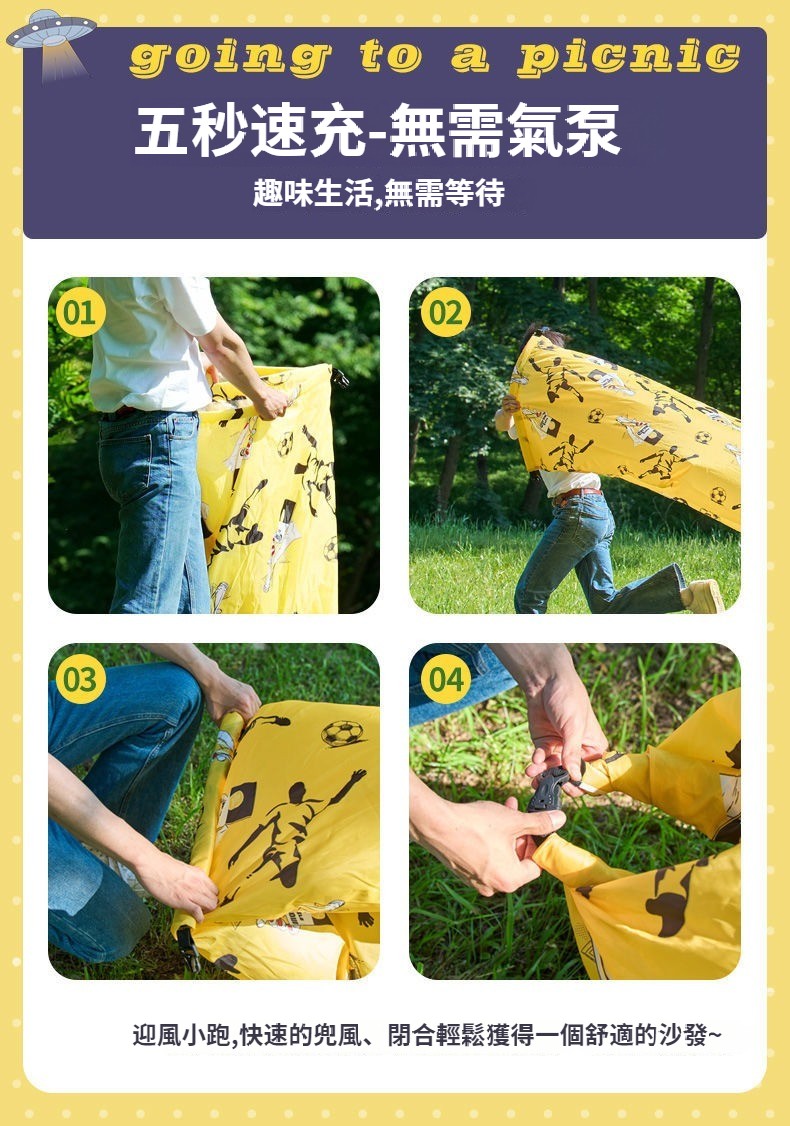 going to a picnic

五秒速充-無需氣泵

趣味生活,無需等待

01

02

03

04

迎風小跑,快速的兜風、閉合輕鬆獲得一個舒適的沙發~