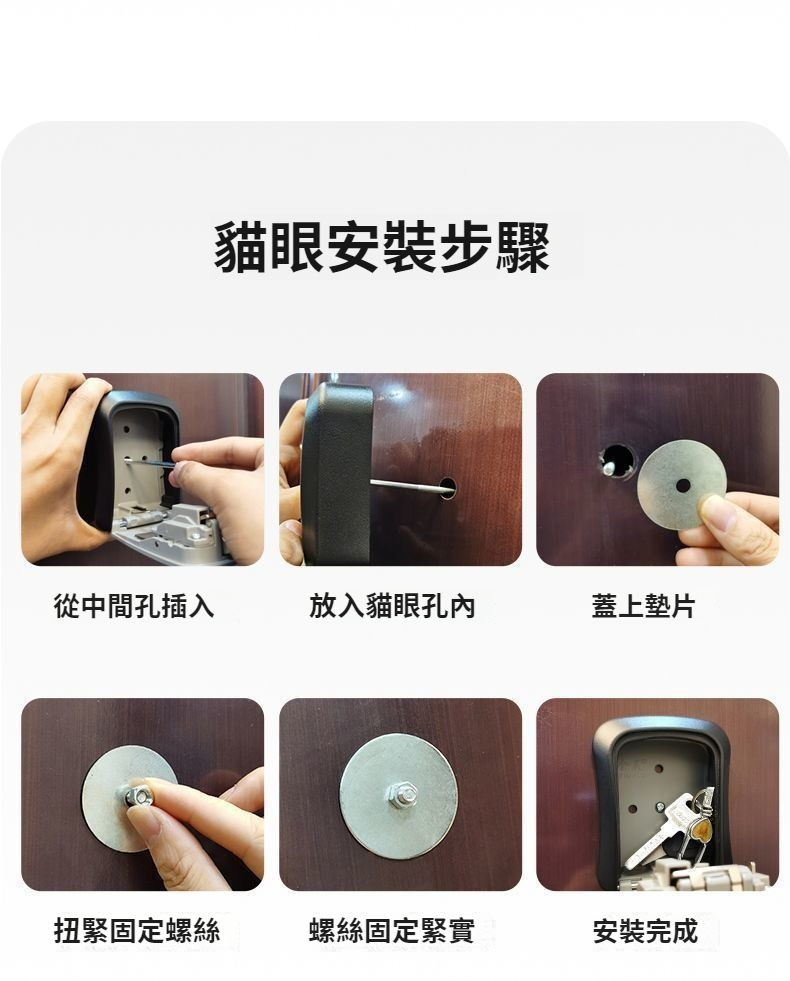 貓眼安裝步驟

從中間孔插入

放入貓眼孔內

蓋上墊片

扭緊固定螺絲

螺絲固定緊實

安裝完成