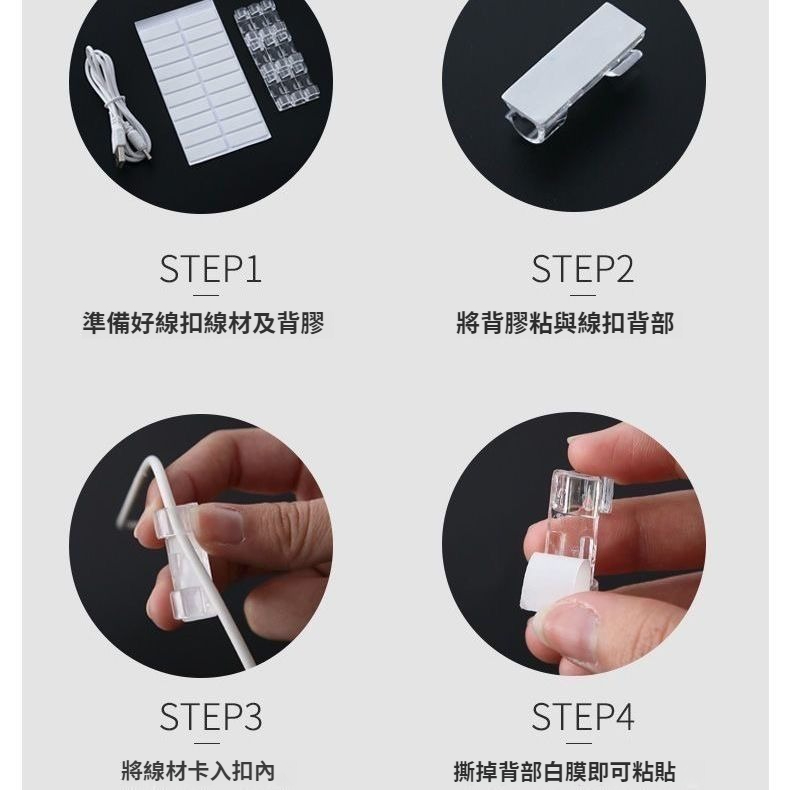 STEP1

準備好線扣線材及背膠

STEP2

將背膠粘與線扣背部

STEP3

將線材卡入扣內

STEP4

撕掉背部白膜即可粘貼