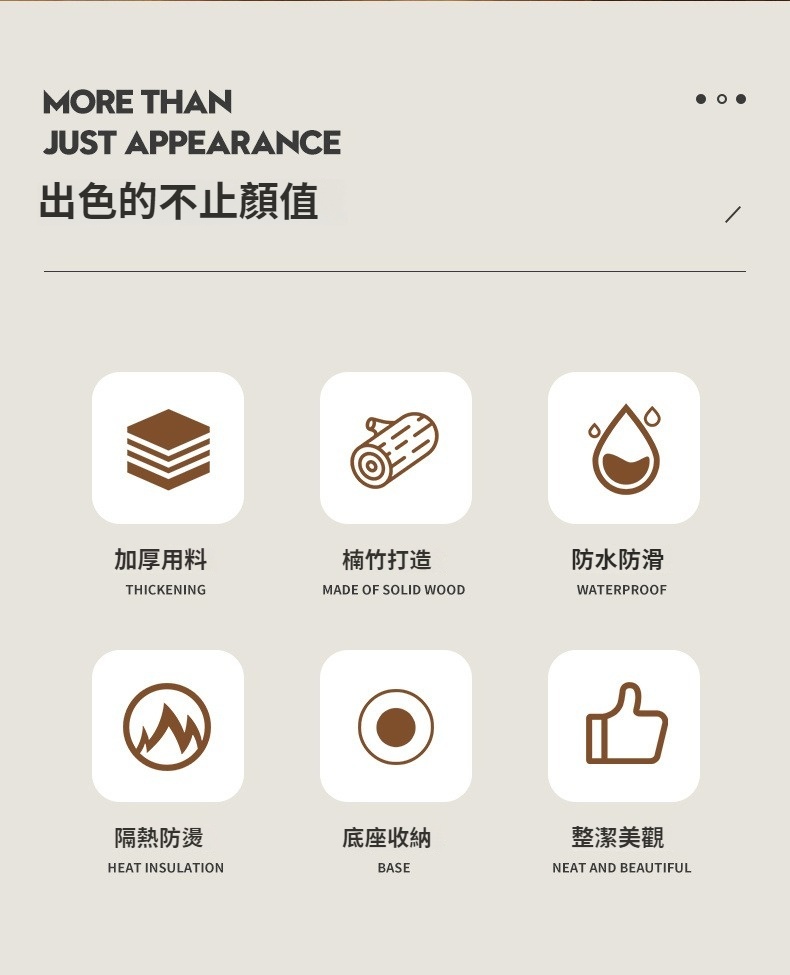 MORE THAN
JUST APPEARANCE
出色的不止顏值

加厚用料
THICKENING

楠竹打造
MADE OF SOLID WOOD

防水防滑
WATERPROOF

隔熱防燙
HEAT INSULATION

底座收納
BASE

整潔美觀
NEAT AND BEAUTIFUL