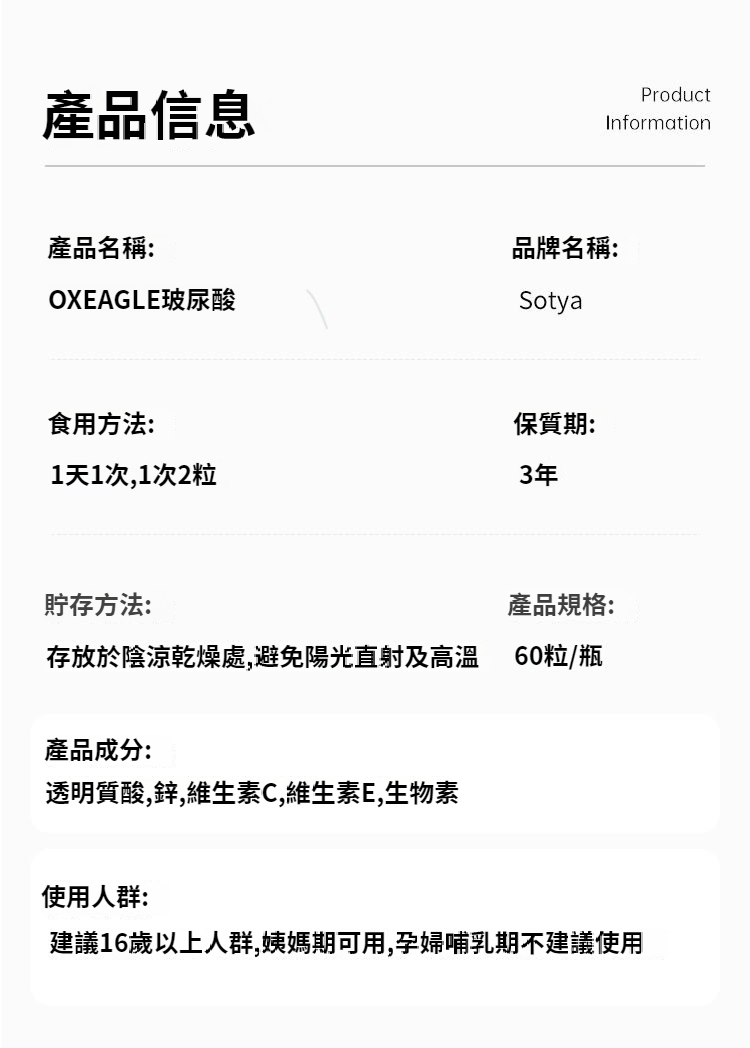 產品信息

Product
Information

產品名稱:

OXEAGLE玻尿酸

品牌名稱:

Sotya

食用方法:

1天1次,1次2粒

保質期:

3年

貯存方法:

存放於陰涼乾燥處,避免陽光直射及高溫

產品規格:

60粒/瓶

產品成分:

透明質酸,鋅,維生素C,維生素E,生物素

使用人群:

建議16歲以上人群,姨媽期可用,孕婦哺乳期不建議使用