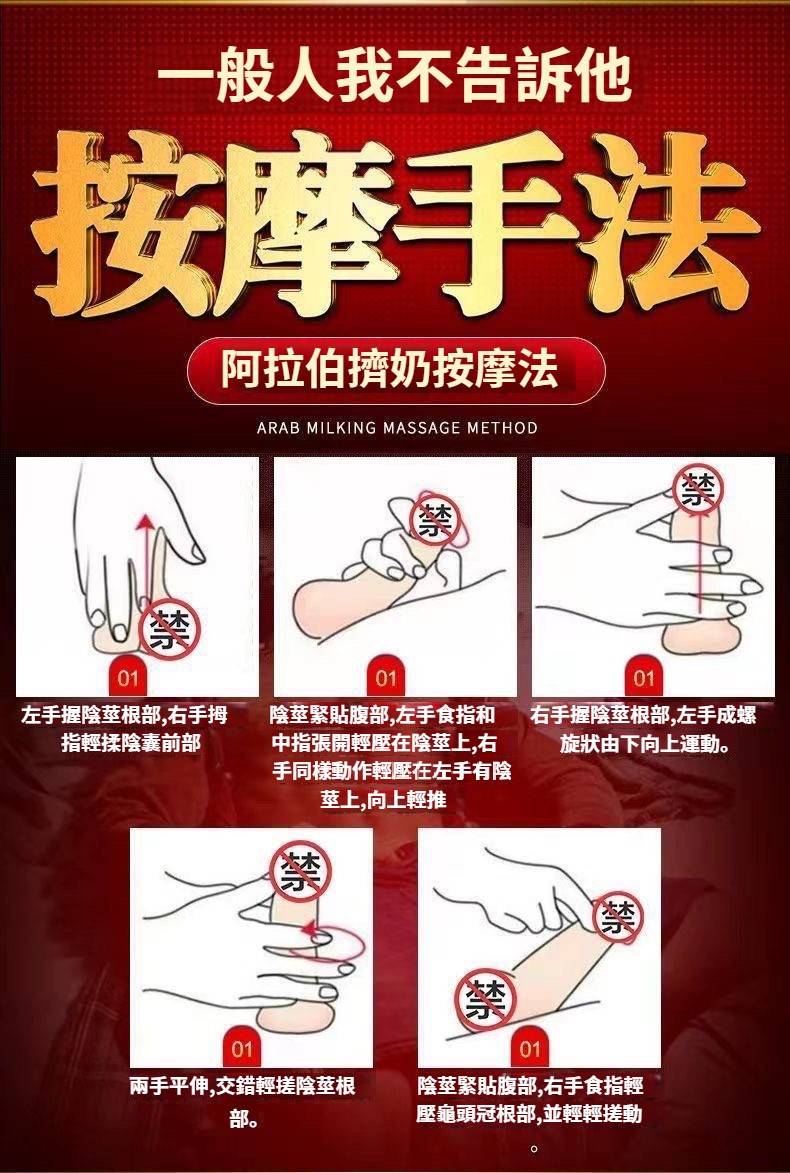 一般人我不告訴他

按摩手法

阿拉伯擠奶按摩法

ARAB MILKING MASSAGE METHOD

禁

01

左手握陰莖根部,右手拇指輕揉陰囊前部

禁

01

陰莖緊貼腹部,左手食指和中指張開輕壓在陰莖上,右手同樣動作輕壓在左手有陰莖上,向上輕推

禁

01

右手握陰莖根部,左手成螺旋狀由下向上運動。

禁

01

兩手平伸,交錯輕搓陰莖根部。

禁

禁

01

陰莖緊貼腹部,右手食指輕壓龜頭冠根部,並輕輕搓動。