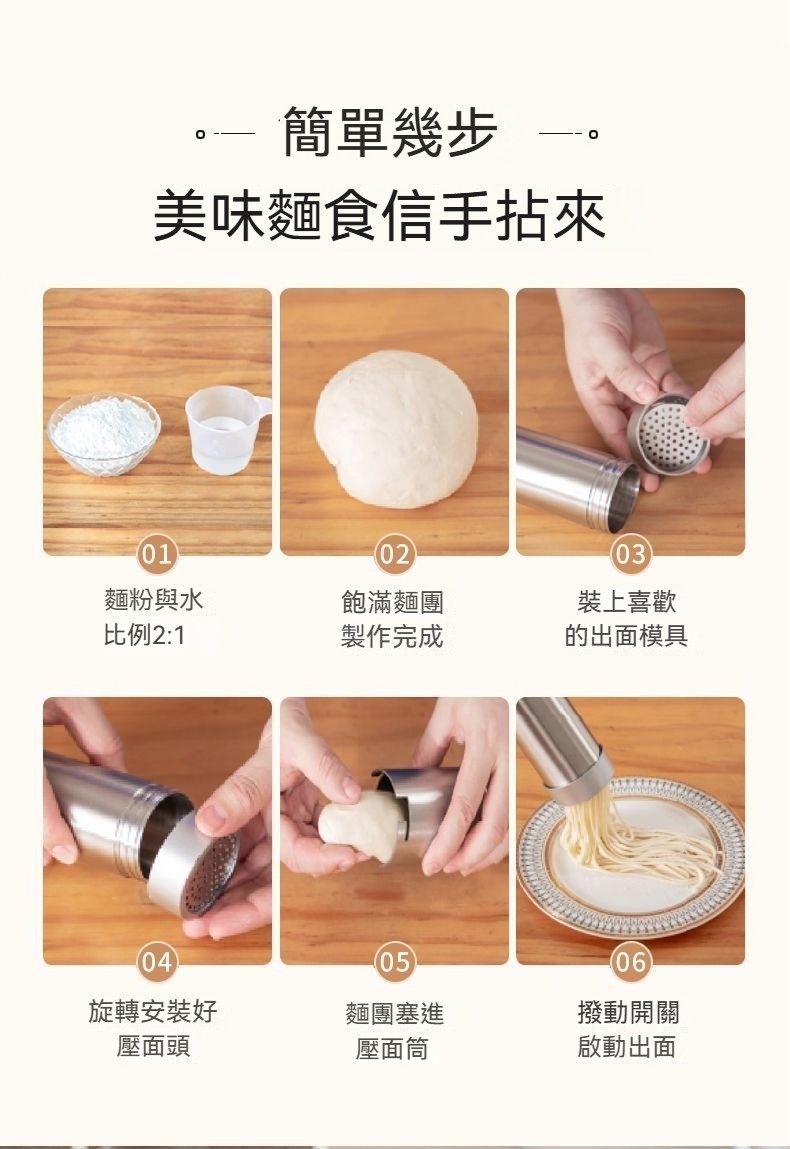 簡單幾步

美味麵食信手拈來

01

麵粉與水
比例2:1

02

飽滿麵團
製作完成

03

裝上喜歡
的出面模具

04

旋轉安裝好
壓面頭

05

麵團塞進
壓面筒

06

撥動開關
啟動出面