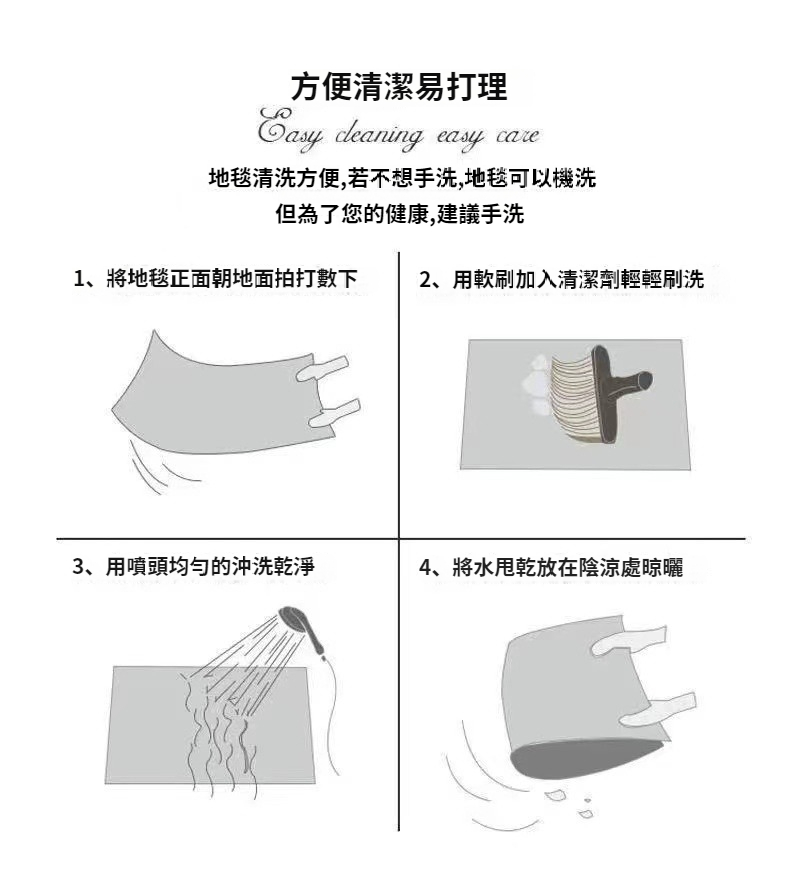 方便清潔易打理
Easy cleaning easy care
地毯清洗方便,若不想手洗,地毯可以機洗
但為了您的健康,建議手洗

1、將地毯正面朝地面拍打數下

2、用軟刷加入清潔劑輕輕刷洗

3、用噴頭均勻的沖洗乾淨

4、將水甩乾放在陰涼處晾曬