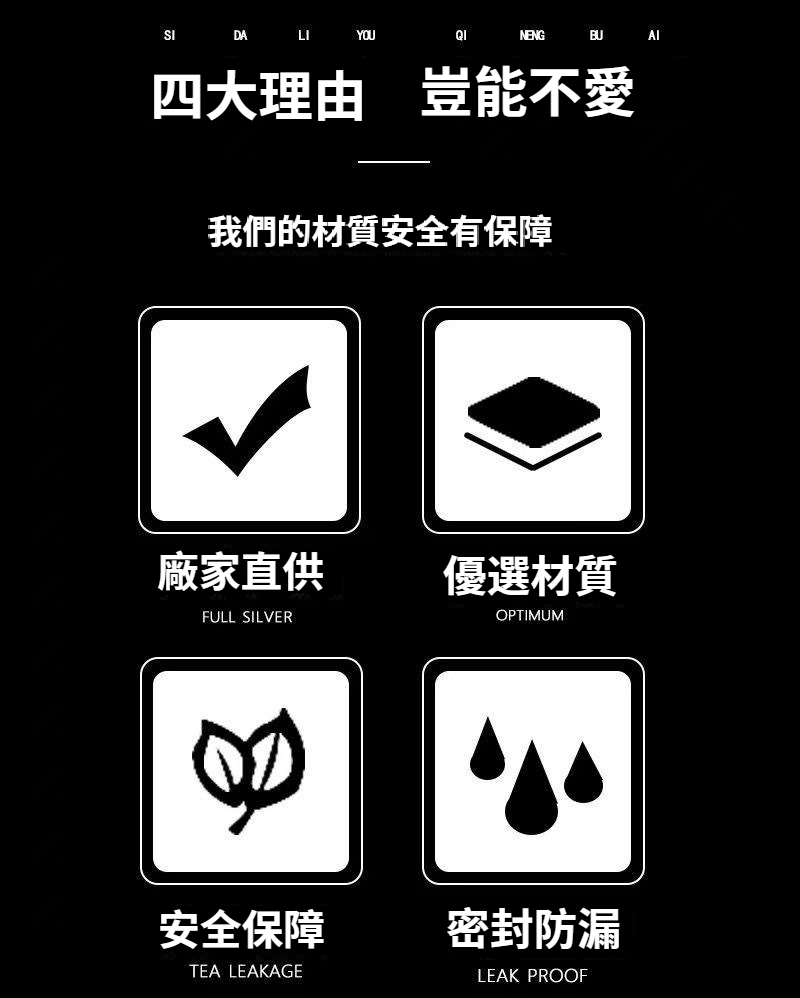 SI DA LI YOU QI NENG BU AI

四大理由 豈能不愛

我們的材質安全有保障

廠家直供
FULL SILVER

優選材質
OPTIMUM

安全保障
TEA LEAKAGE

密封防漏
LEAK PROOF