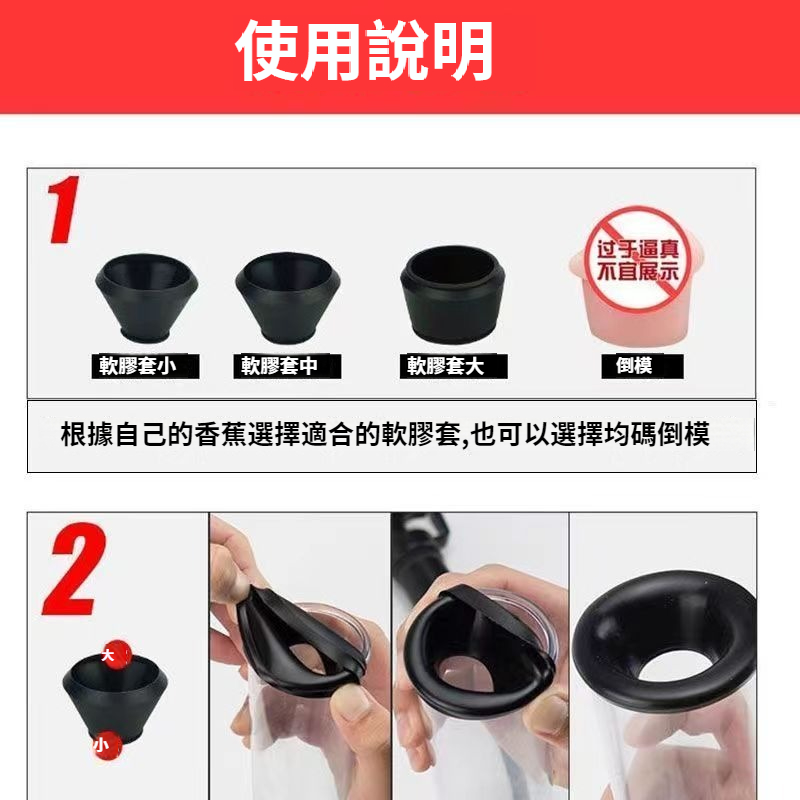 使用說明

1

过于逼真
不宜展示

軟膠套小

軟膠套中

軟膠套大

倒模

根據自己的香蕉選擇適合的軟膠套,也可以選擇均碼倒模

2

大

小