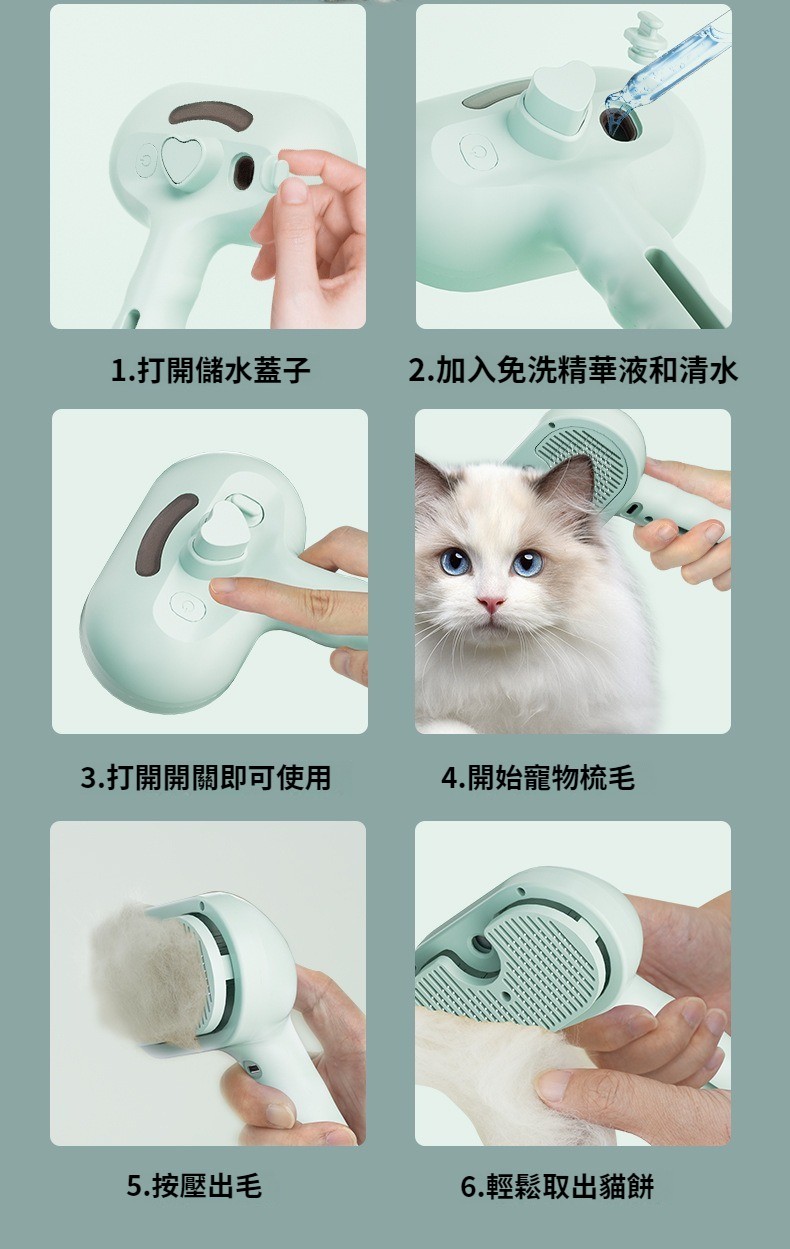 1.打開儲水蓋子

2.加入免洗精華液和清水

3.打開開關即可使用

4.開始寵物梳毛

5.按壓出毛

6.輕鬆取出貓餅