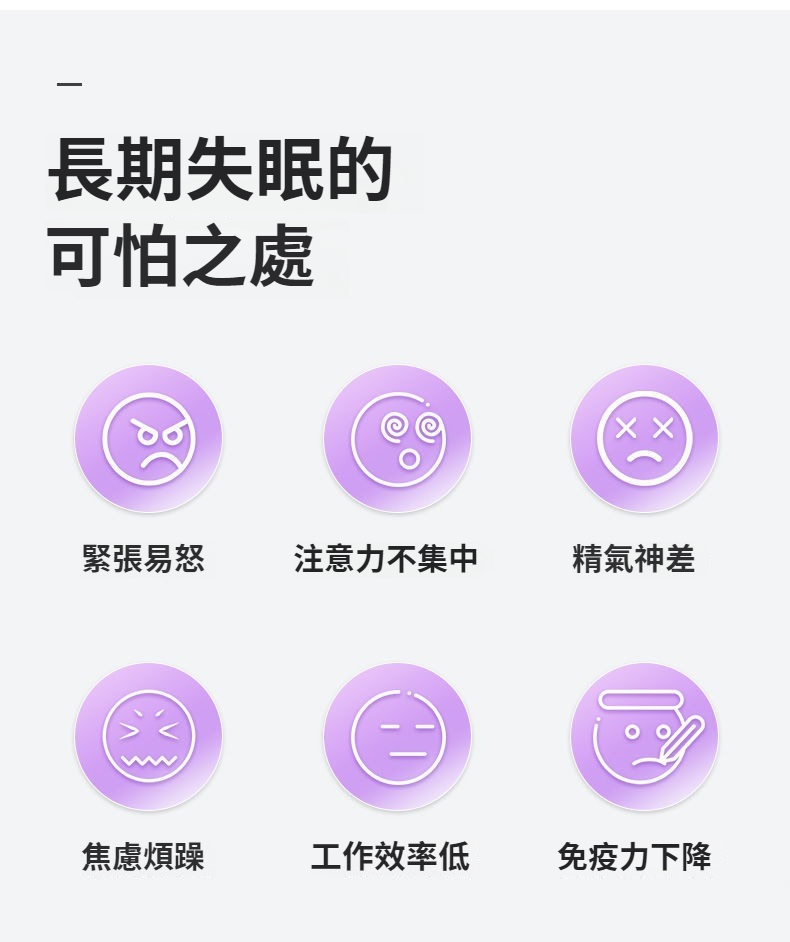 長期失眠的
可怕之處

緊張易怒

注意力不集中

精氣神差

焦慮煩躁

工作效率低

免疫力下降