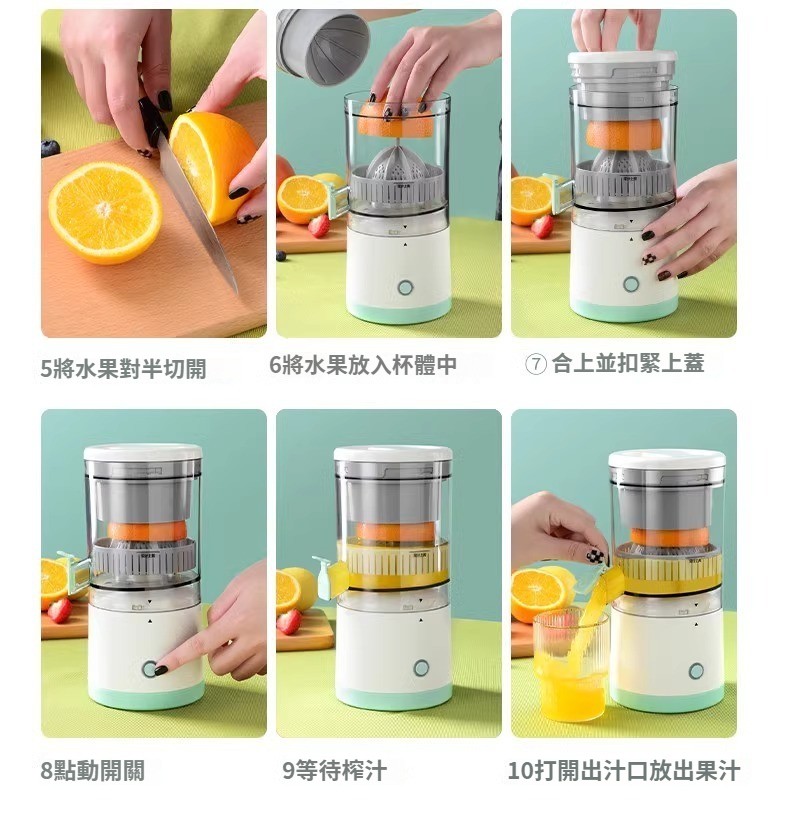 5將水果對半切開

6將水果放入杯體中

⑦ 合上並扣緊上蓋

8點動開關

9等待榨汁

10打開出汁口放出果汁