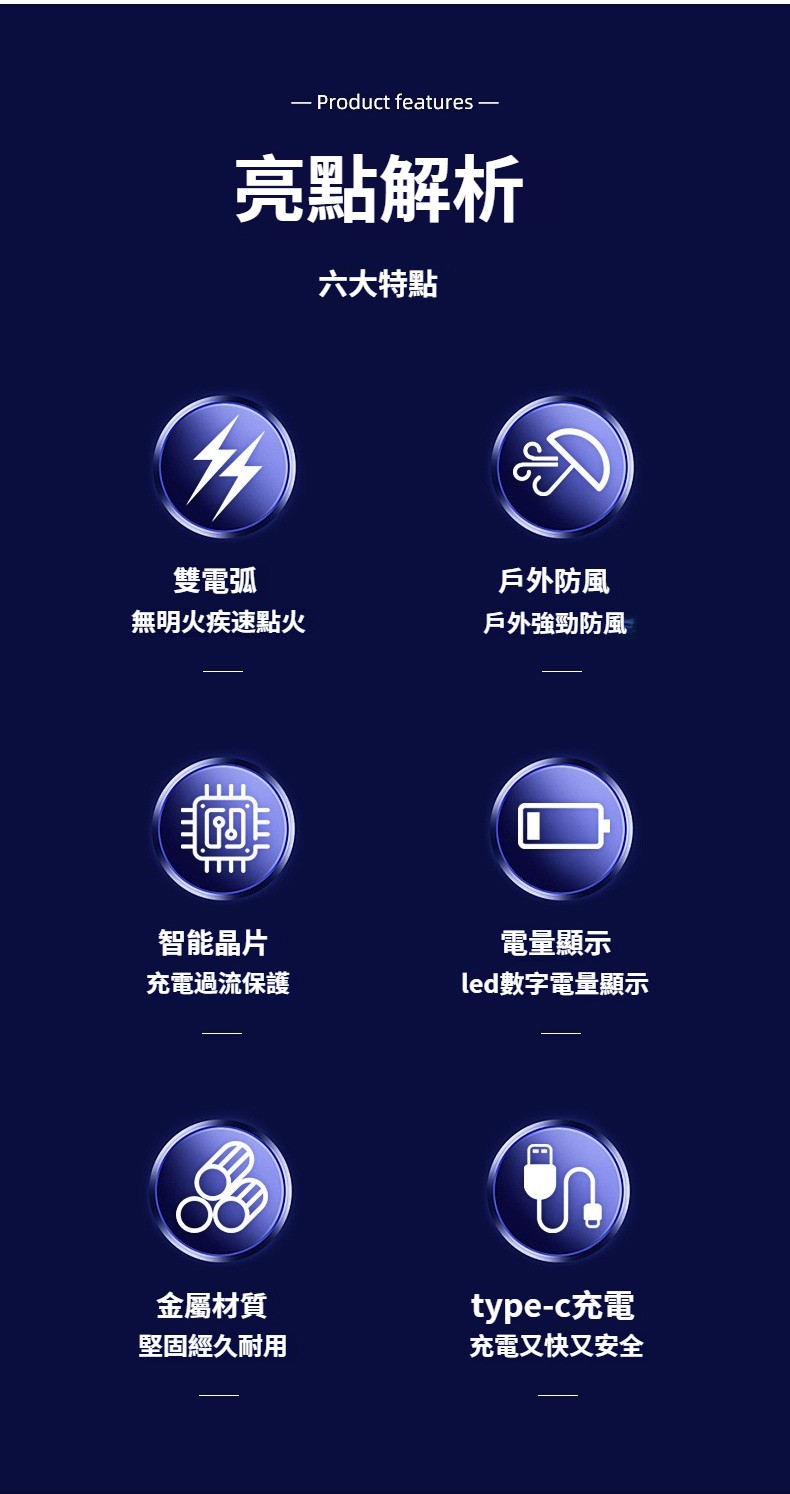 — Product features —

亮點解析

六大特點

雙電弧
無明火疾速點火

戶外防風
戶外強勁防風

智能晶片
充電過流保護

電量顯示
led數字電量顯示

金屬材質
堅固經久耐用

type-c充電
充電又快又安全