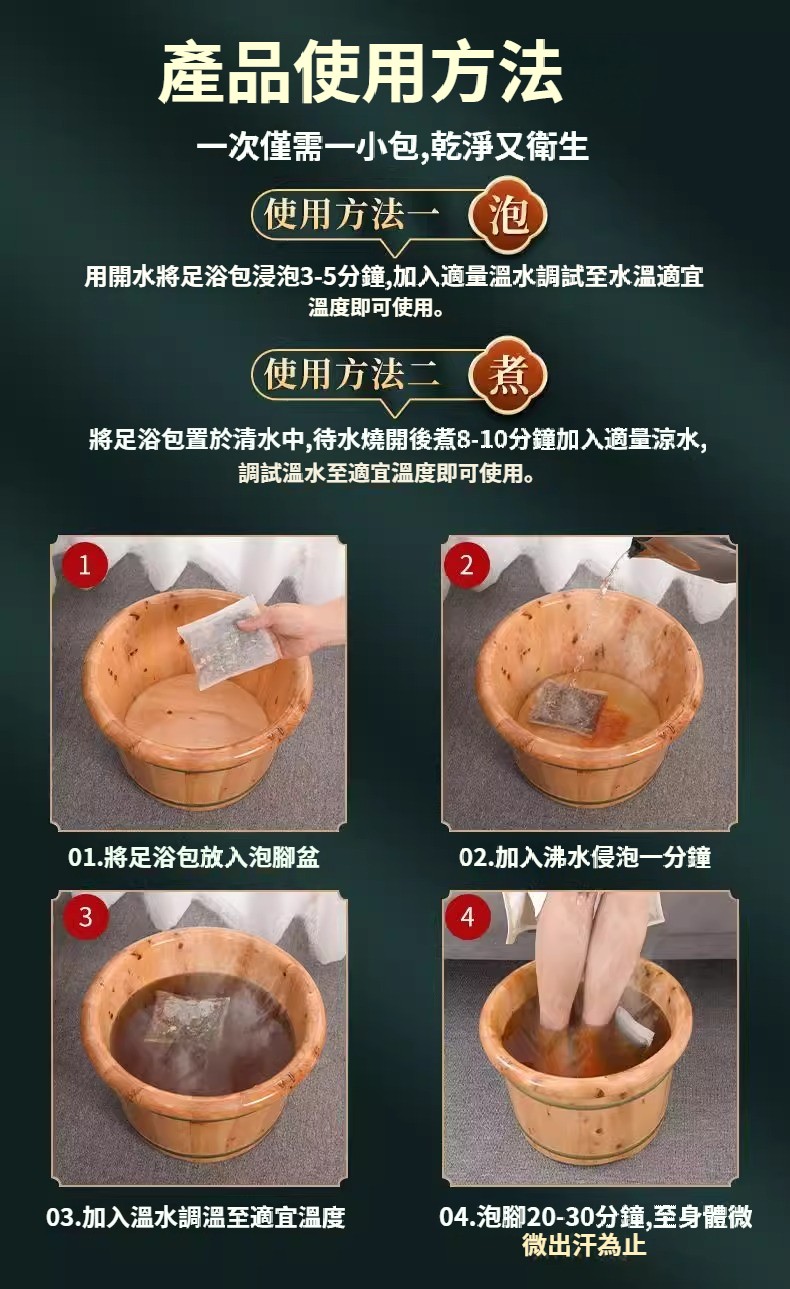 產品使用方法

一次僅需一小包,乾淨又衛生

使用方法一 泡

用開水將足浴包浸泡3-5分鐘,加入適量溫水調試至水溫適宜溫度即可使用。

使用方法二 煮

將足浴包置於清水中,待水燒開後煮8-10分鐘加入適量涼水,調試溫水至適宜溫度即可使用。

1

01.將足浴包放入泡腳盆

2

02.加入沸水侵泡一分鐘

3

03.加入溫水調溫至適宜溫度

4

04.泡腳20-30分鐘,至身體微微出汗為止