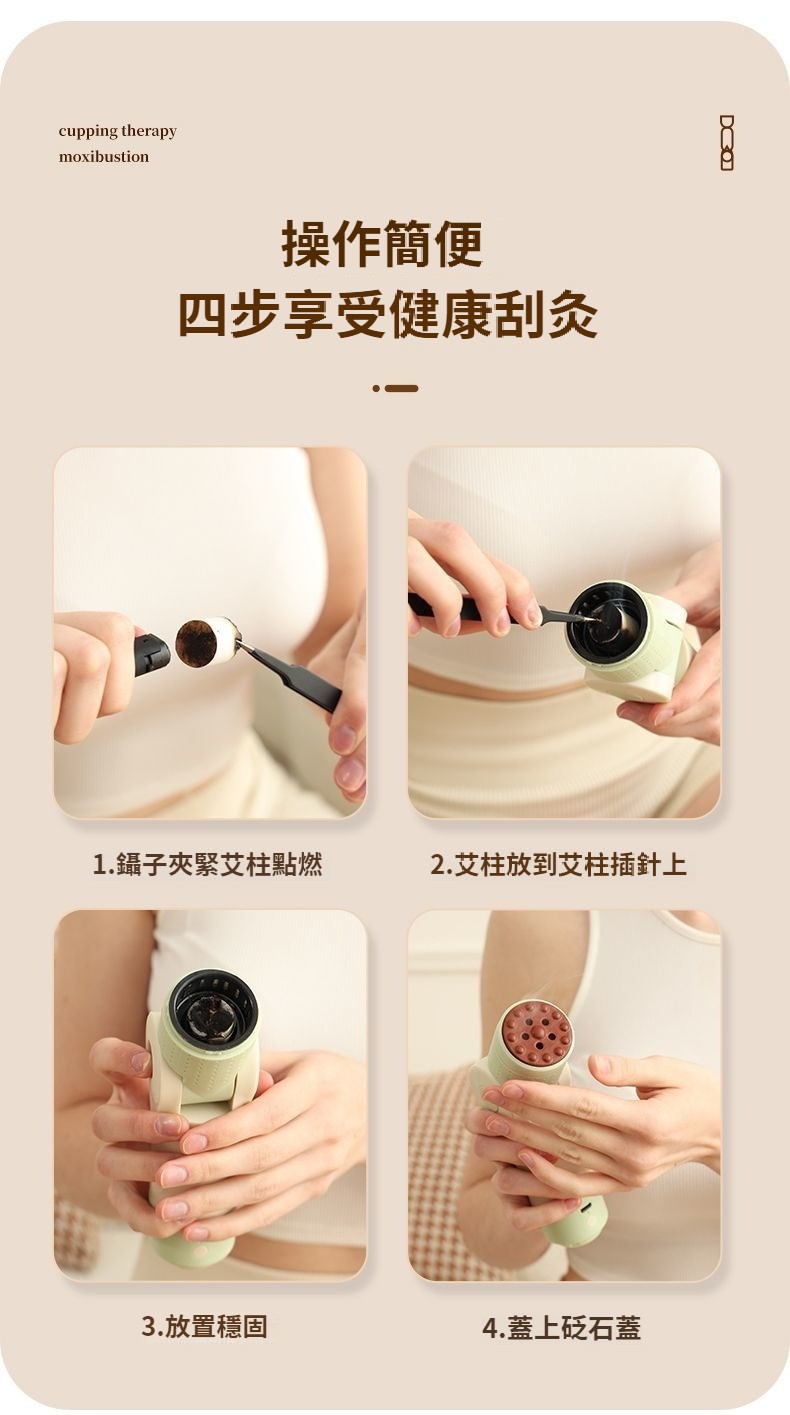 cupping therapy
moxibustion

操作簡便
四步享受健康刮灸

1.鑷子夾緊艾柱點燃

2.艾柱放到艾柱插針上

3.放置穩固

4.蓋上砭石蓋