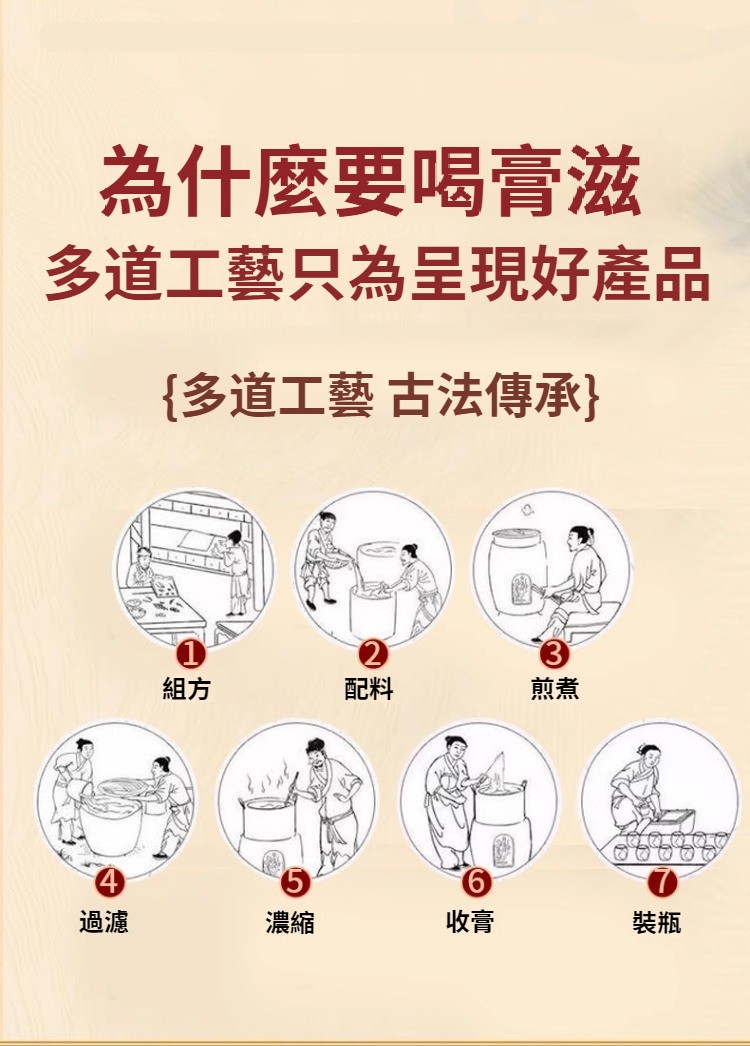 為什麼要喝膏滋
多道工藝只為呈現好產品

{多道工藝 古法傳承}

1
組方

2
配料

3
煎煮

4
過濾

5
濃縮

6
收膏

7
裝瓶