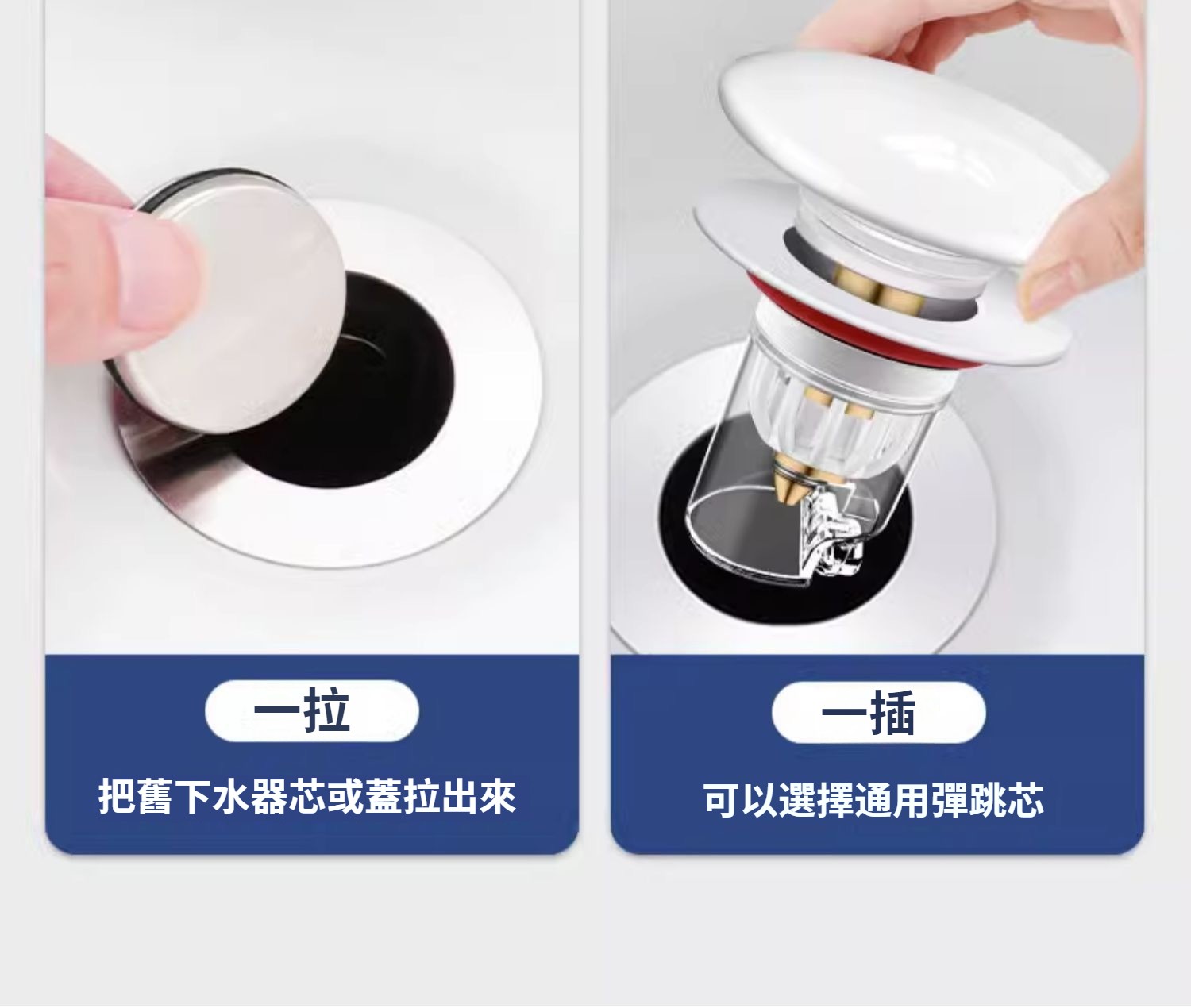 一拉

把舊下水器芯或蓋拉出來

一插

可以選擇通用彈跳芯