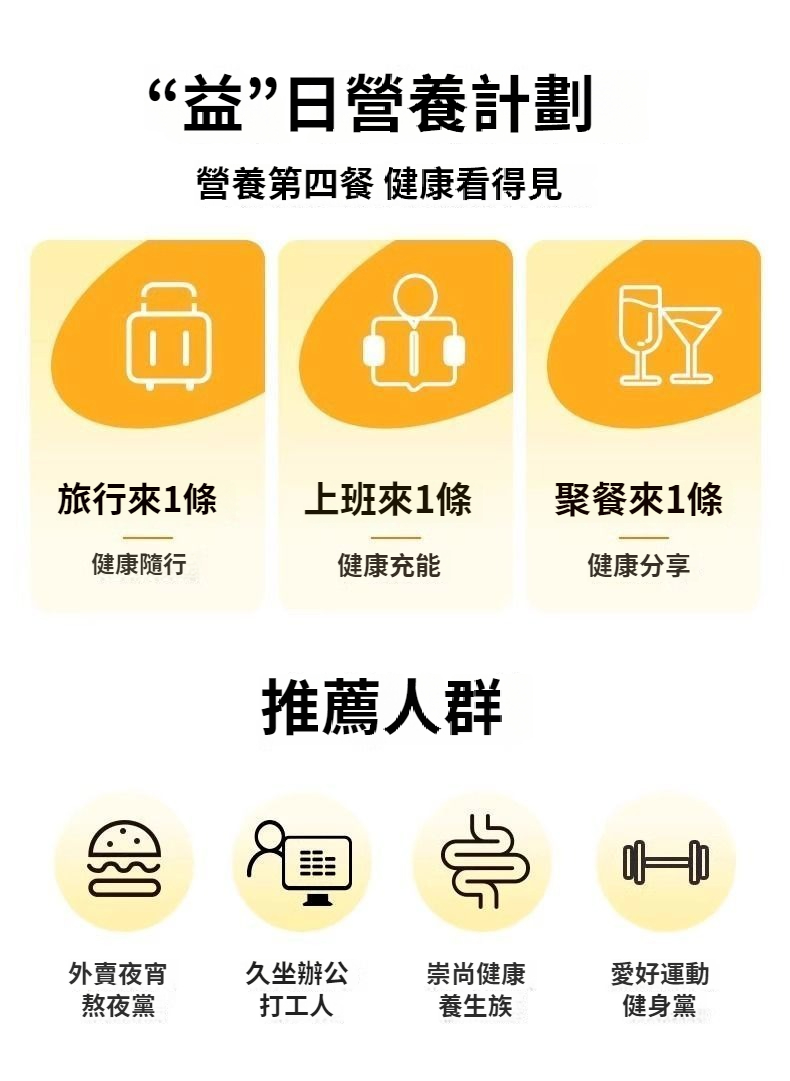 “益”日營養計劃

營養第四餐 健康看得見

旅行來1條

健康隨行

上班來1條

健康充能

聚餐來1條

健康分享

推薦人群

外賣夜宵
熬夜黨

久坐辦公
打工人

崇尚健康
養生族

愛好運動
健身黨