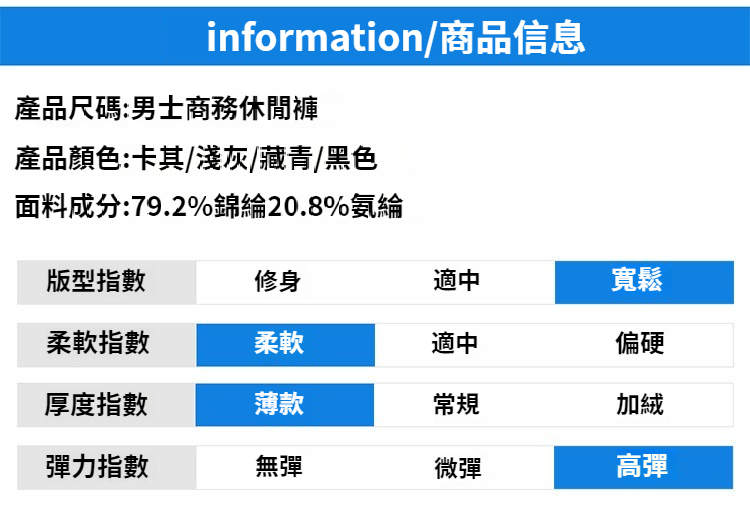 information/商品信息

產品尺碼:男士商務休閒褲

產品顏色:卡其/淺灰/藏青/黑色

面料成分:79.2%錦綸20.8%氨綸

| 版型指數 | 修身 | 適中 | 寬鬆 |
|---|---|---|---|
| 柔軟指數 | 柔軟 | 適中 | 偏硬 |
| 厚度指數 | 薄款 | 常規 | 加絨 |
| 彈力指數 | 無彈 | 微彈 | 高彈 |