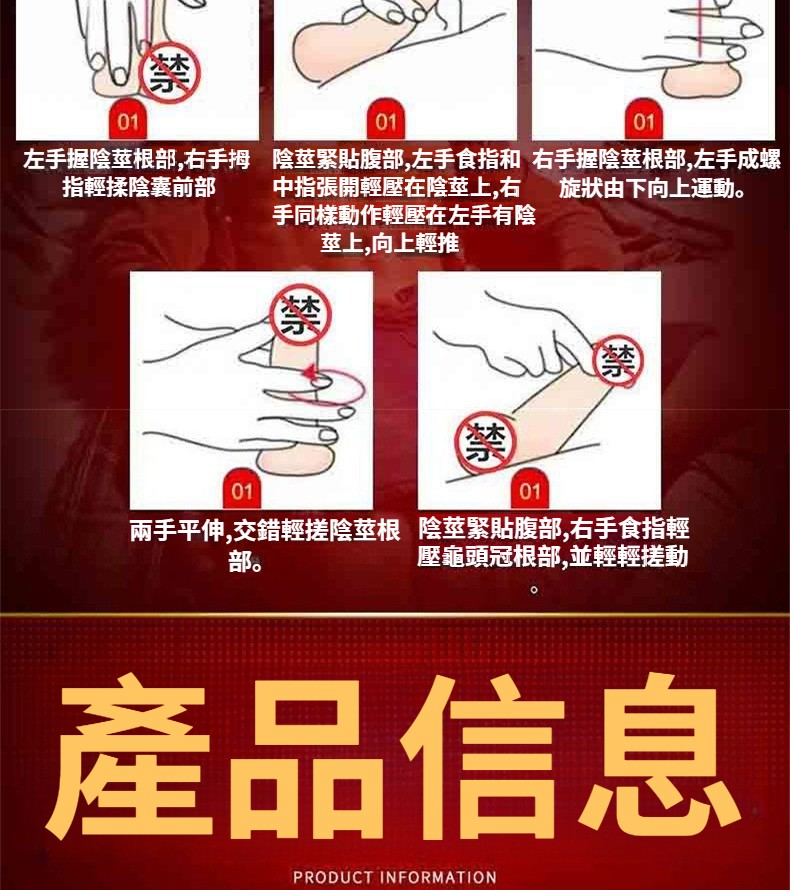 禁

01

左手握陰莖根部,右手拇指輕揉陰囊前部

01

陰莖緊貼腹部,左手食指和中指張開輕壓在陰莖上,右手同樣動作輕壓在左手有陰莖上,向上輕推

01

右手握陰莖根部,左手成螺旋狀由下向上運動。

禁

01

兩手平伸,交錯輕搓陰莖根部。

禁

禁

01

陰莖緊貼腹部,右手食指輕壓龜頭冠根部,並輕輕搓動。

產品信息

PRODUCT INFORMATION