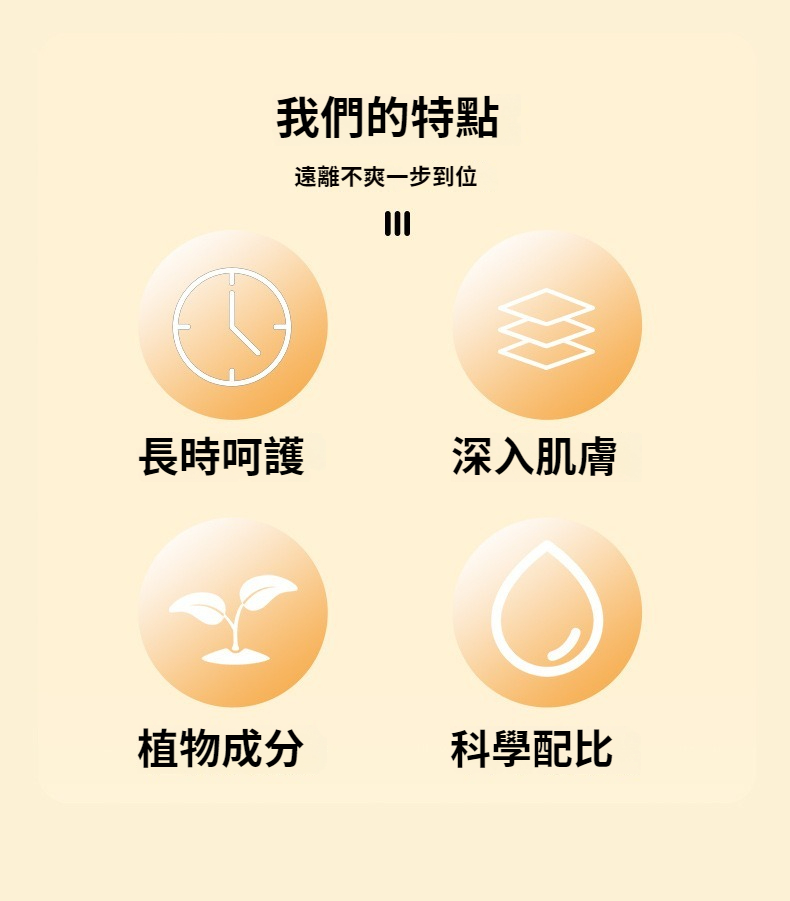 我們的特點

遠離不爽一步到位

長時呵護

深入肌膚

植物成分

科學配比