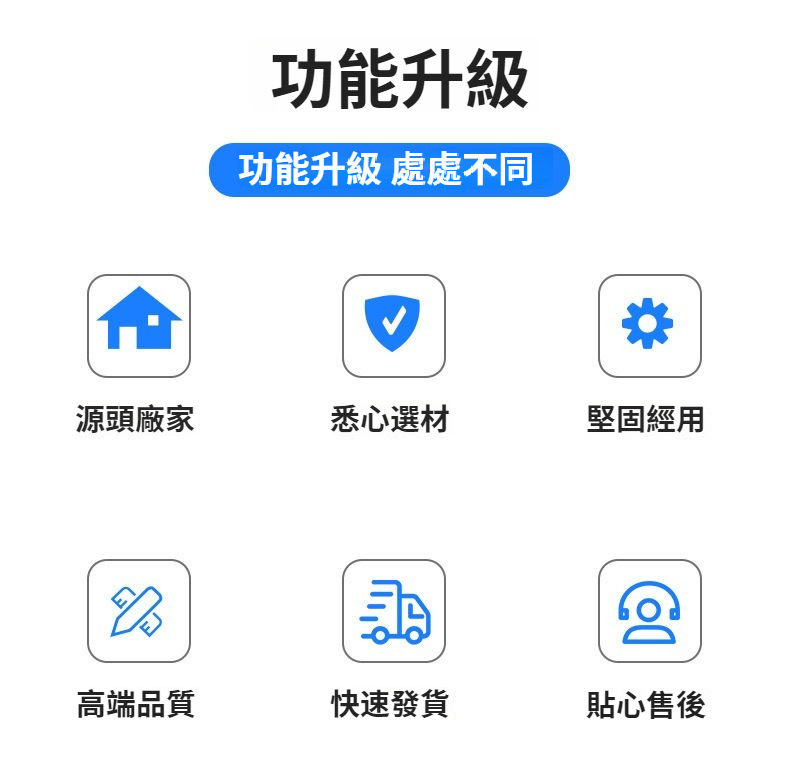 功能升級

功能升級 處處不同

源頭廠家

悉心選材

堅固經用

高端品質

快速發貨

貼心售後