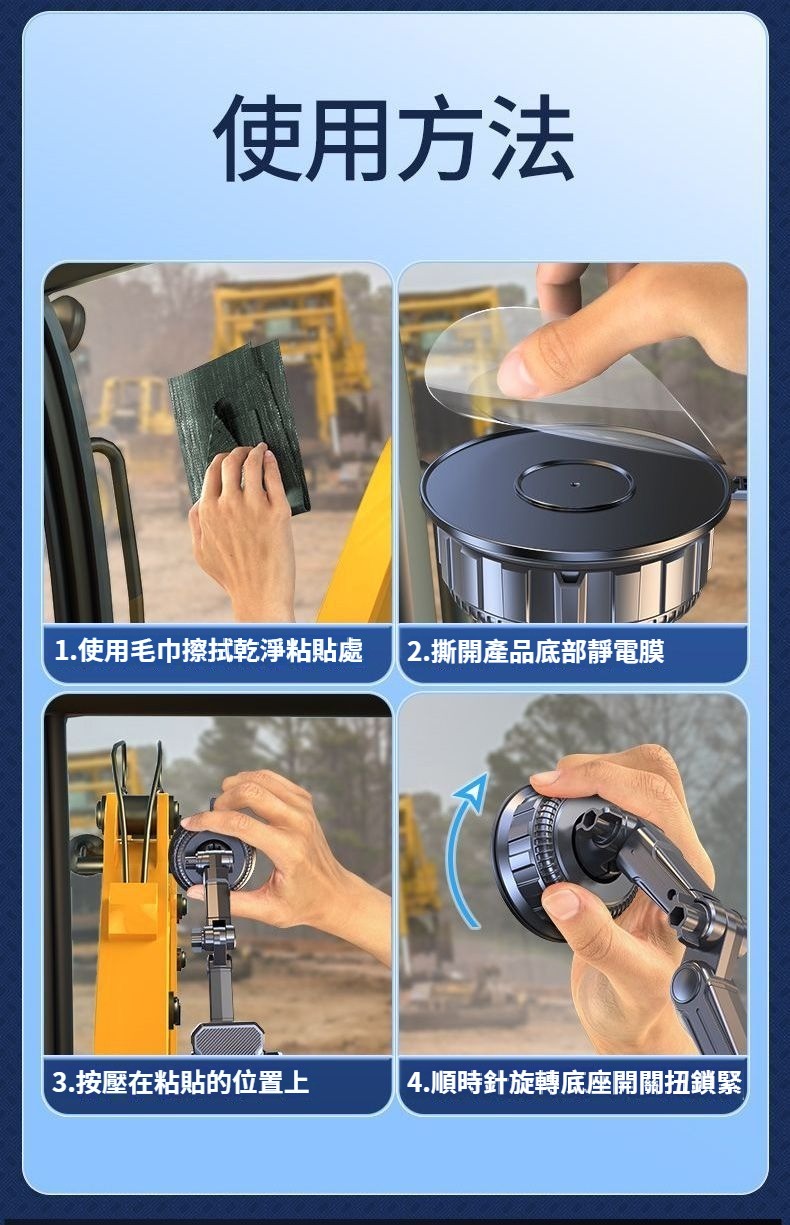 使用方法

1.使用毛巾擦拭乾淨粘貼處

2.撕開產品底部靜電膜

3.按壓在粘貼的位置上

4.順時針旋轉底座開關扭鎖緊