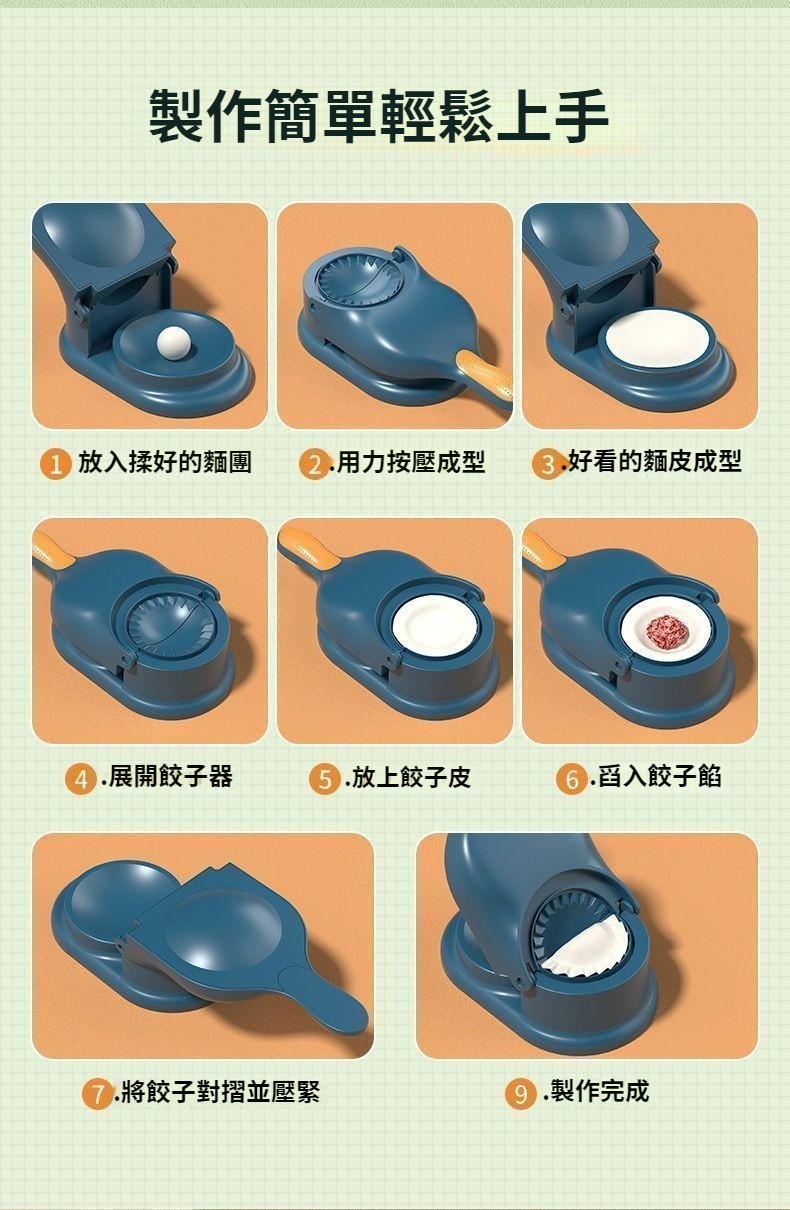 製作簡單輕鬆上手

1 放入揉好的麵團

2.用力按壓成型

3.好看的麵皮成型

4.展開餃子器

5.放上餃子皮

6.舀入餃子餡

7.將餃子對摺並壓緊

9.製作完成