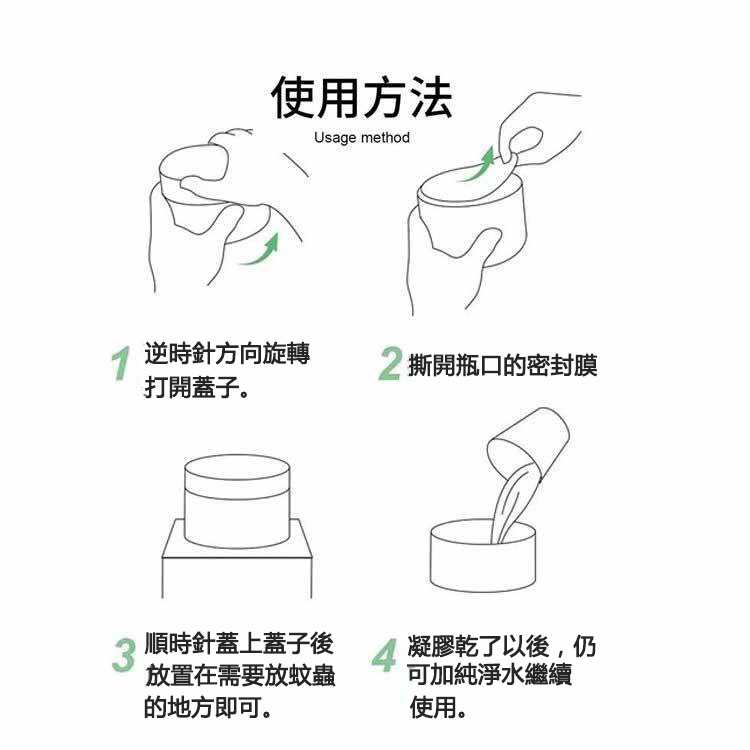 使用方法
Usage method

1 逆時針方向旋轉打開蓋子。

2 撕開瓶口的密封膜

3 順時針蓋上蓋子後放置在需要放蚊蟲的地方即可。

4 凝膠乾了以後，仍可加純淨水繼續使用。