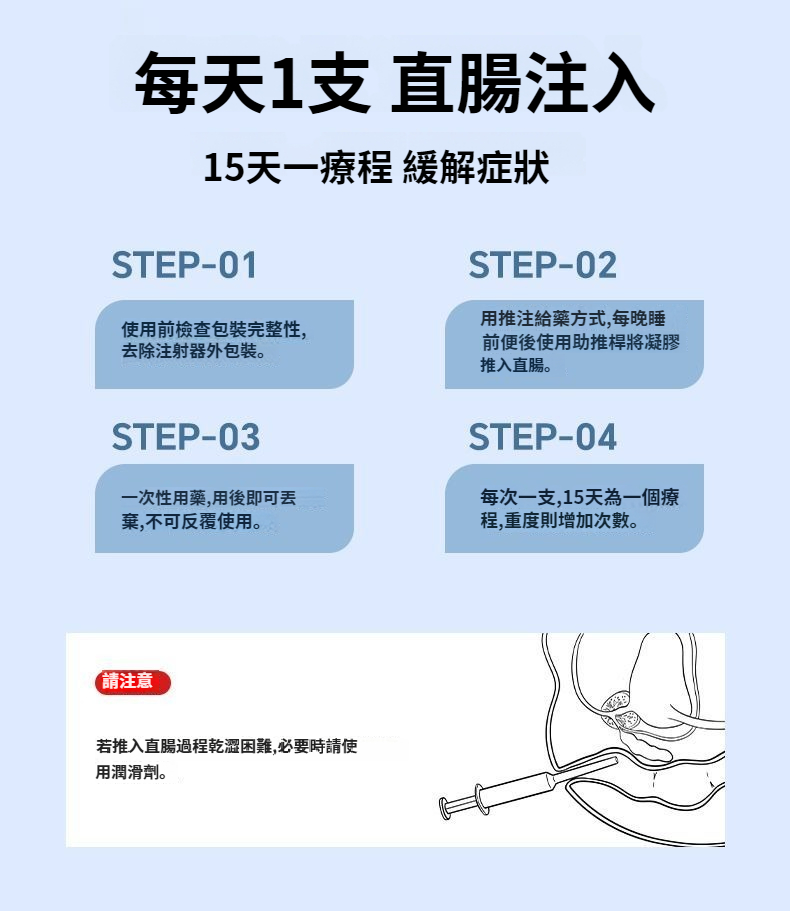 每天1支 直腸注入

15天一療程 緩解症狀

STEP-01

使用前檢查包裝完整性，去除注射器外包裝。

STEP-02

用推注給藥方式，每晚睡前便後使用助推桿將凝膠推入直腸。

STEP-03

一次性用藥，用後即可丟棄，不可反覆使用。

STEP-04

每次一支，15天為一個療程，重度則增加次數。

請注意

若推入直腸過程乾澀困難，必要時請使用潤滑劑。