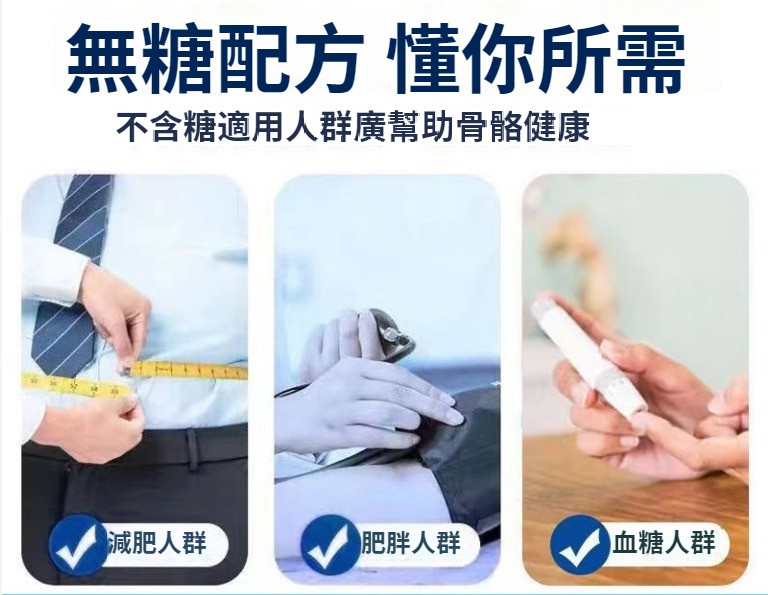 無糖配方 懂你所需

不含糖適用人群廣幫助骨骼健康

減肥人群

肥胖人群

血糖人群