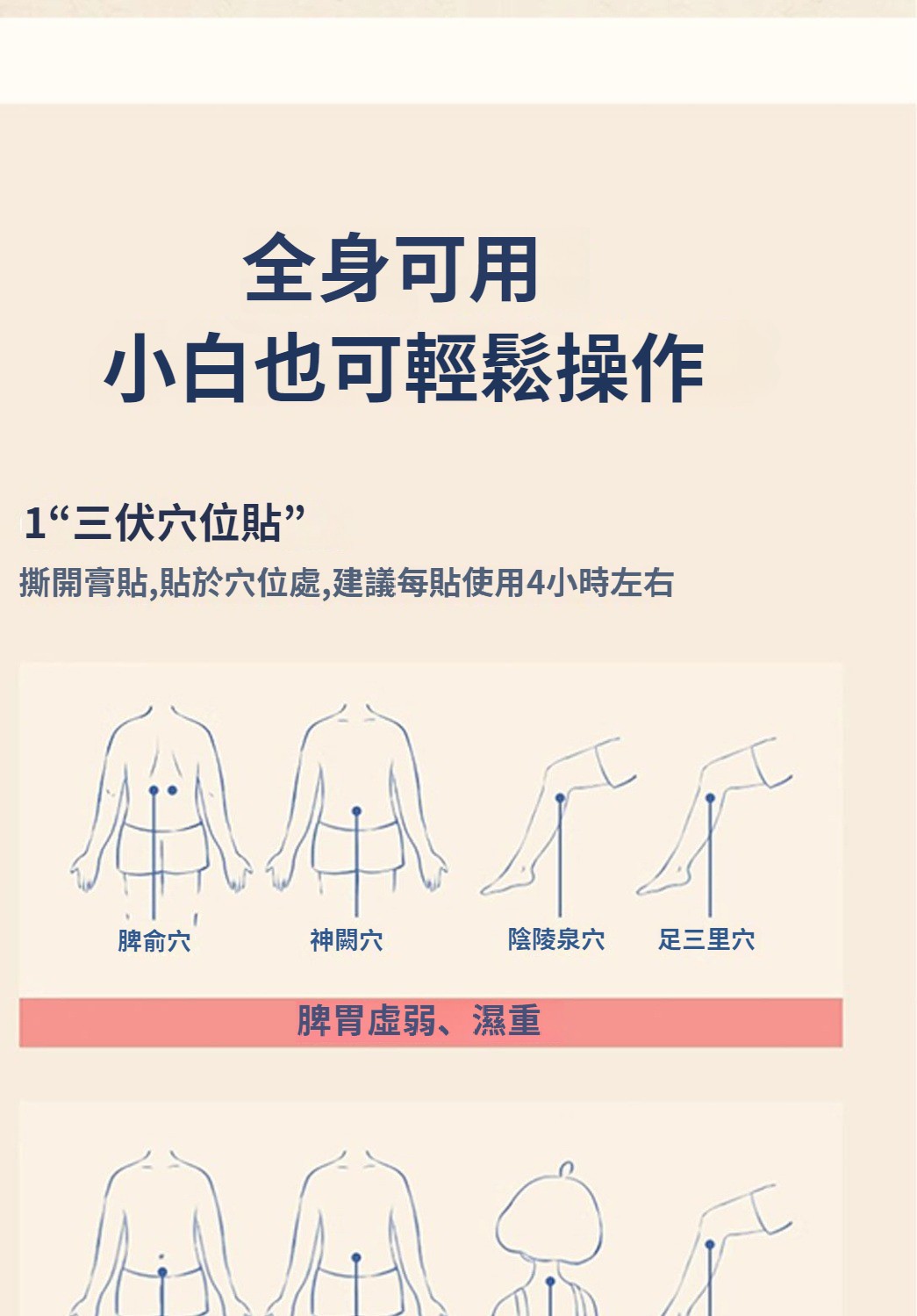 全身可用
小白也可輕鬆操作

1“三伏穴位貼”
撕開膏貼,貼於穴位處,建議每貼使用4小時左右

脾俞穴
神闕穴
陰陵泉穴
足三里穴

脾胃虛弱、濕重