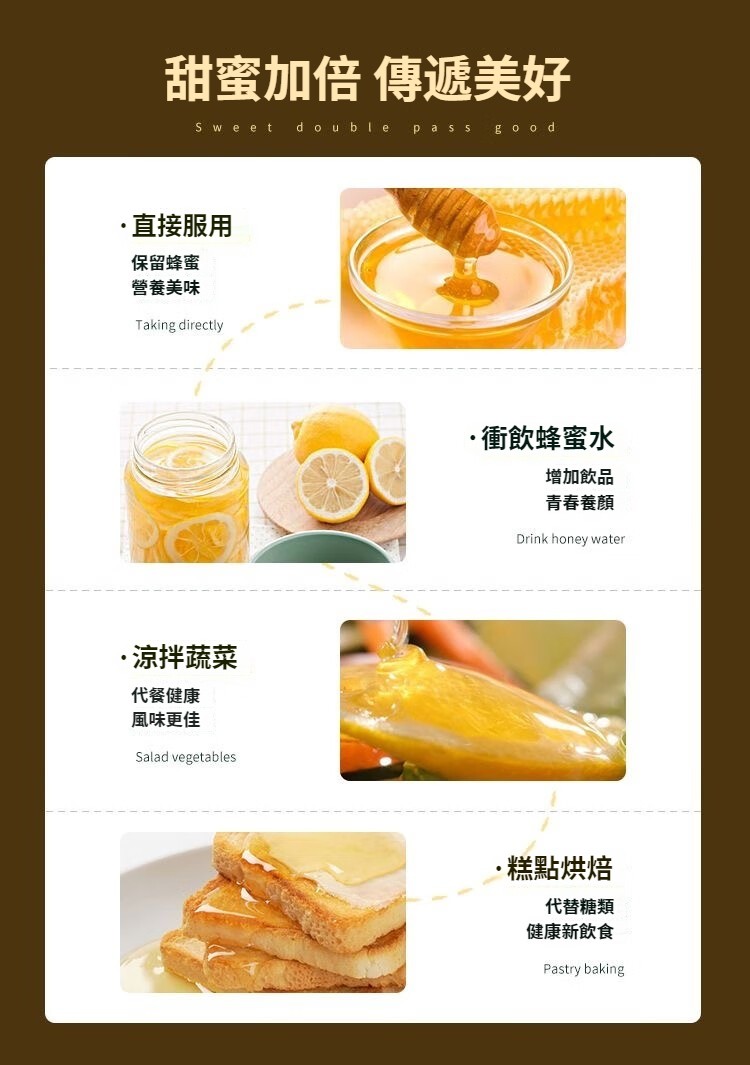 甜蜜加倍 傳遞美好

Sweet double pass good

·直接服用

保留蜂蜜
營養美味

Taking directly

·衝飲蜂蜜水

增加飲品
青春養顏

Drink honey water

·涼拌蔬菜

代餐健康
風味更佳

Salad vegetables

·糕點烘焙

代替糖類
健康新飲食

Pastry baking