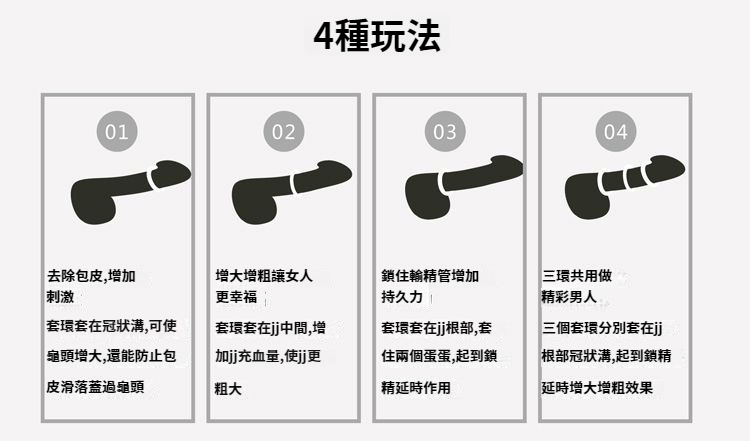 4種玩法

01

去除包皮,增加刺激

套環套在冠狀溝,可使龜頭增大,還能防止包皮滑落蓋過龜頭

02

增大增粗讓女人更幸福

套環套在jj中間,增加jj充血量,使jj更粗大

03

鎖住輸精管增加持久力

套環套在jj根部,套住兩個蛋蛋,起到鎖精延時作用

04

三環共用做精彩男人

三個套環分別套在jj根部冠狀溝,起到鎖精延時增大增粗效果