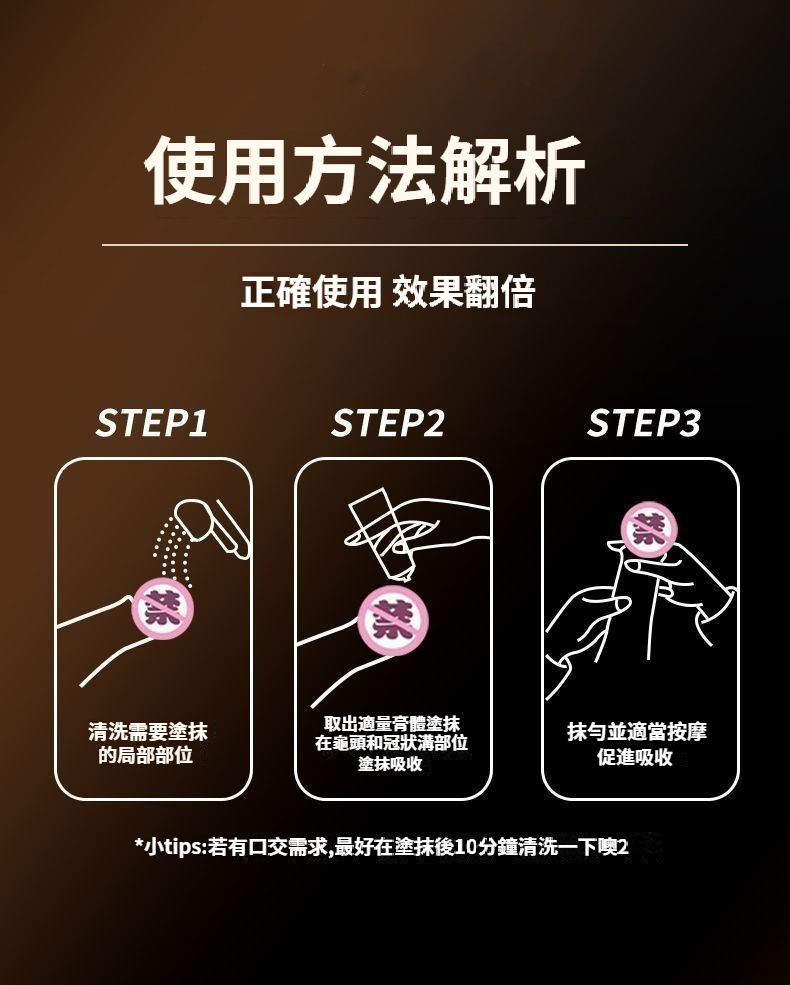 使用方法解析

正確使用 效果翻倍

STEP1

禁

清洗需要塗抹的局部部位

STEP2

禁

取出適量膏體塗抹在龜頭和冠狀溝部位塗抹吸收

STEP3

禁

抹勻並適當按摩促進吸收

*小tips:若有口交需求,最好在塗抹後10分鐘清洗一下噢2