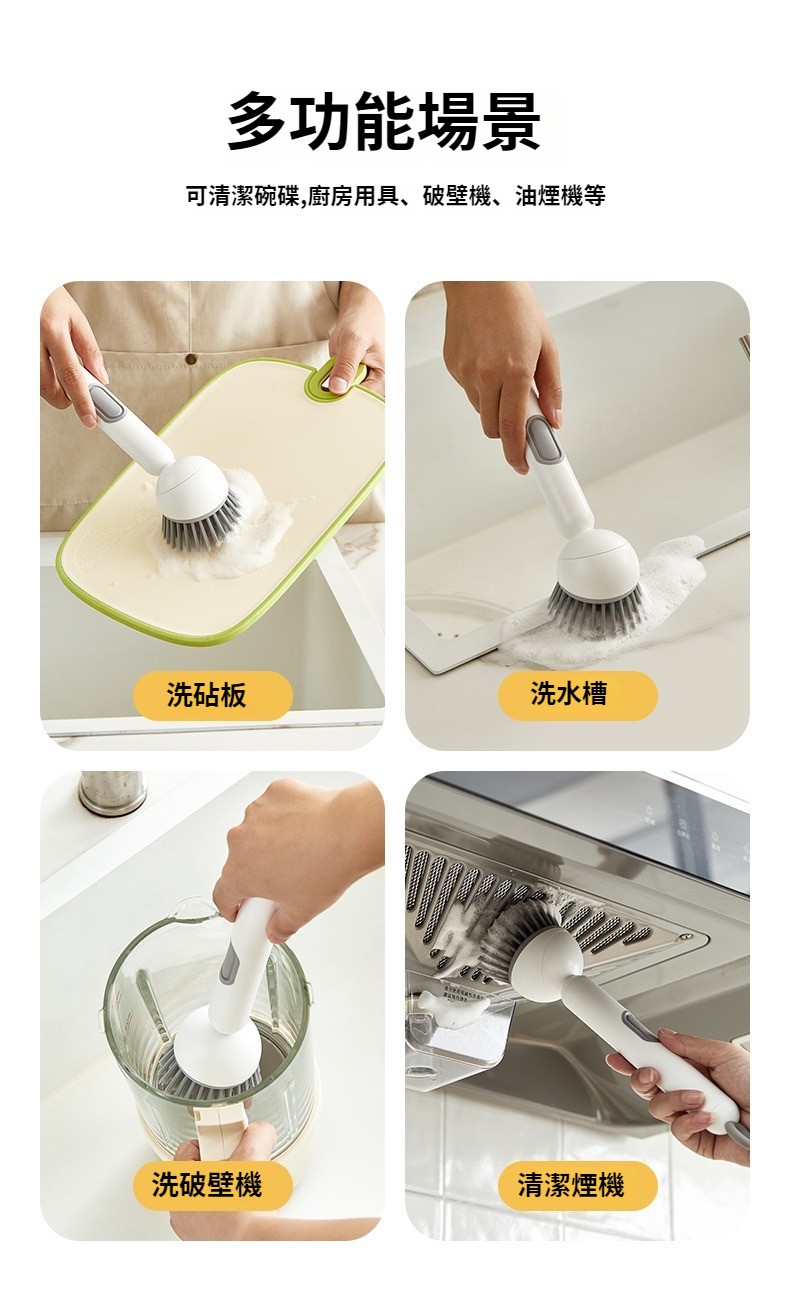 多功能場景

可清潔碗碟,廚房用具、破壁機、油煙機等

洗砧板

洗水槽

洗破壁機

清潔煙機