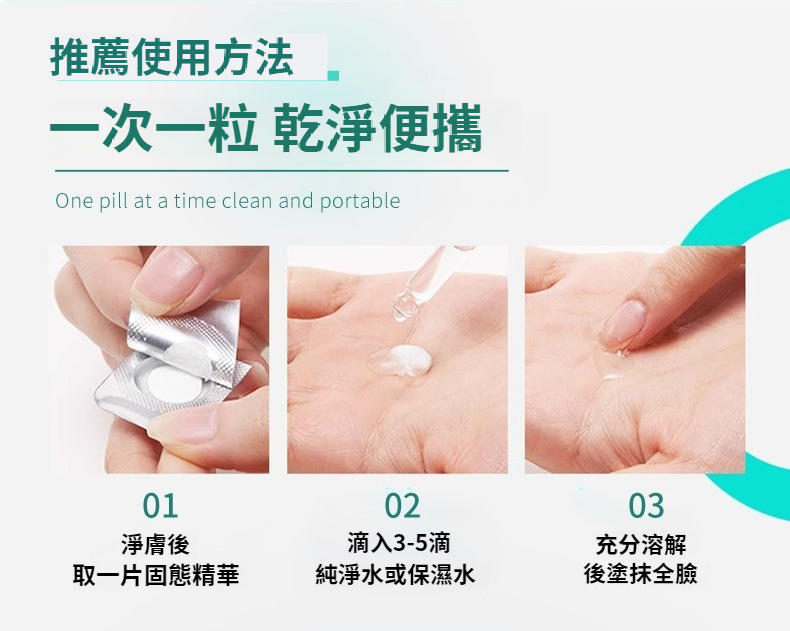 推薦使用方法

一次一粒 乾淨便攜

One pill at a time clean and portable

01
淨膚後
取一片固態精華

02
滴入3-5滴
純淨水或保濕水

03
充分溶解
後塗抹全臉