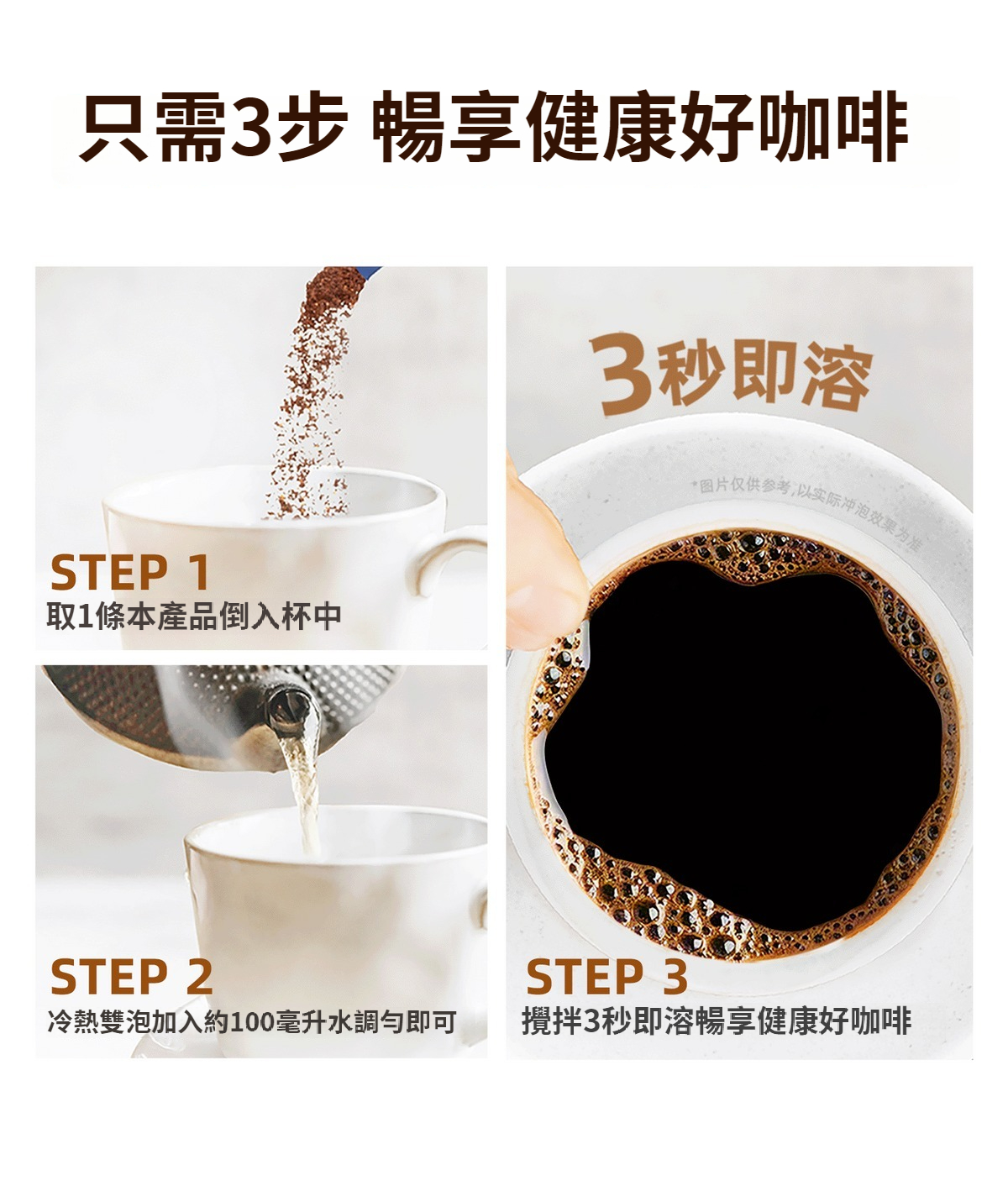 只需3步 暢享健康好咖啡

STEP 1
取1條本產品倒入杯中

STEP 2
冷熱雙泡加入約100毫升水調勻即可

3秒即溶

*图片仅供参考,以实际冲泡效果为准

STEP 3
攪拌3秒即溶暢享健康好咖啡