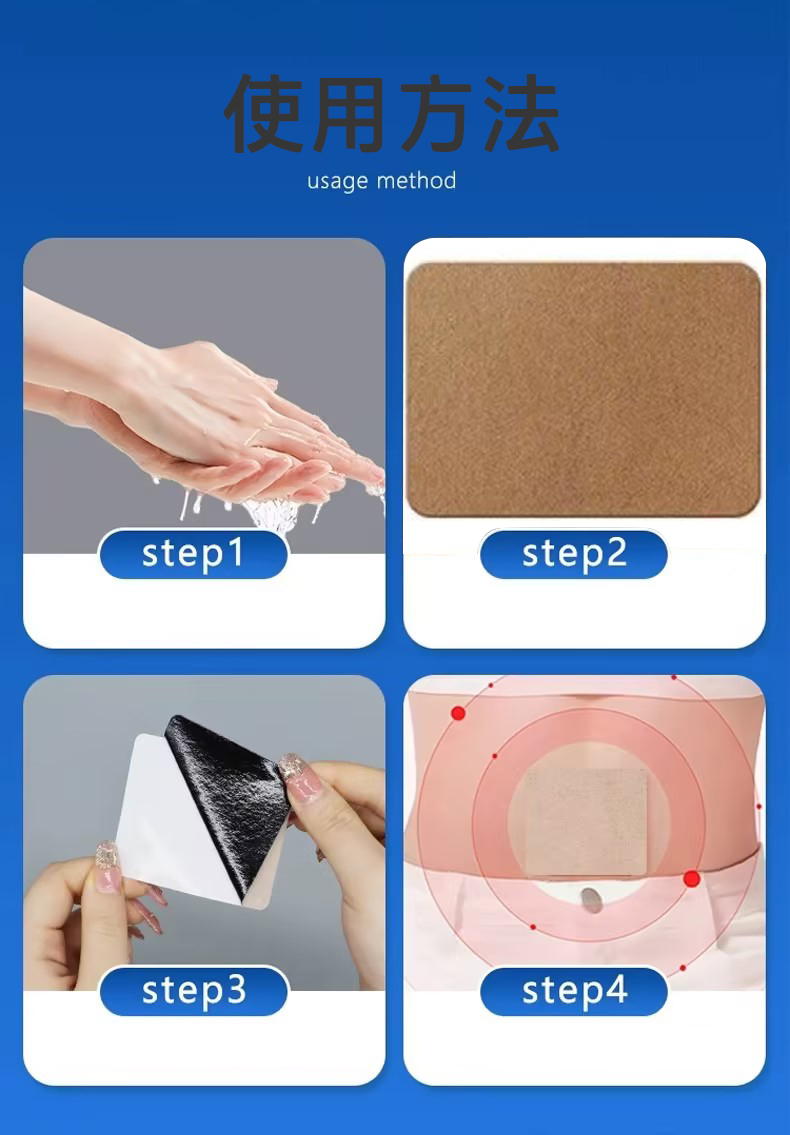 使用方法
usage method

step1

step2

step3

step4