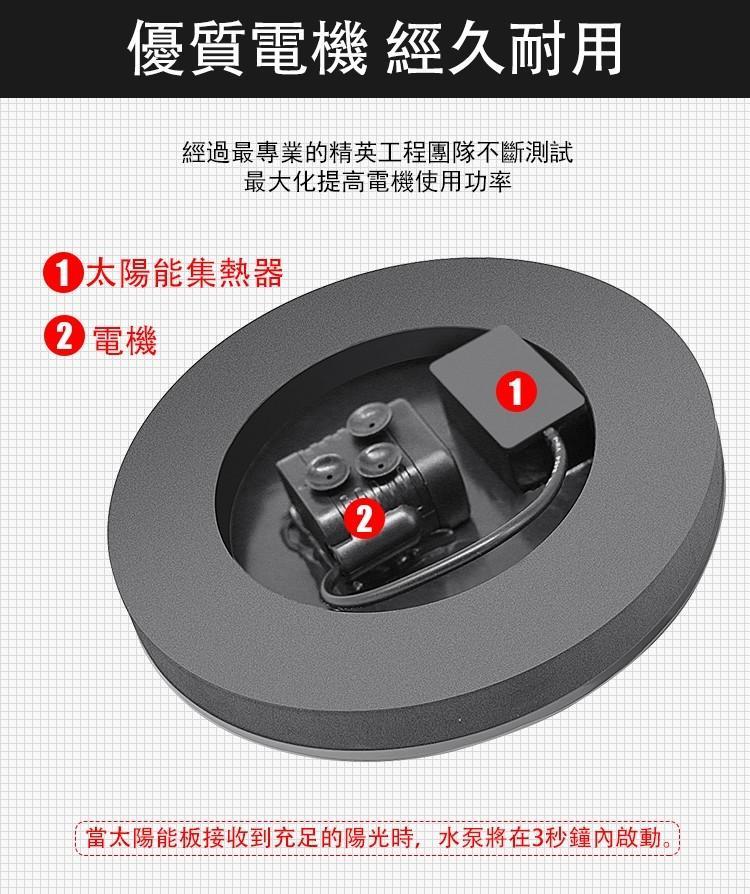 優質電機 經久耐用

經過最專業的精英工程團隊不斷測試
最大化提高電機使用功率

1 太陽能集熱器

2 電機

1

2

當太陽能板接收到充足的陽光時，水泵將在3秒鐘內啟動。