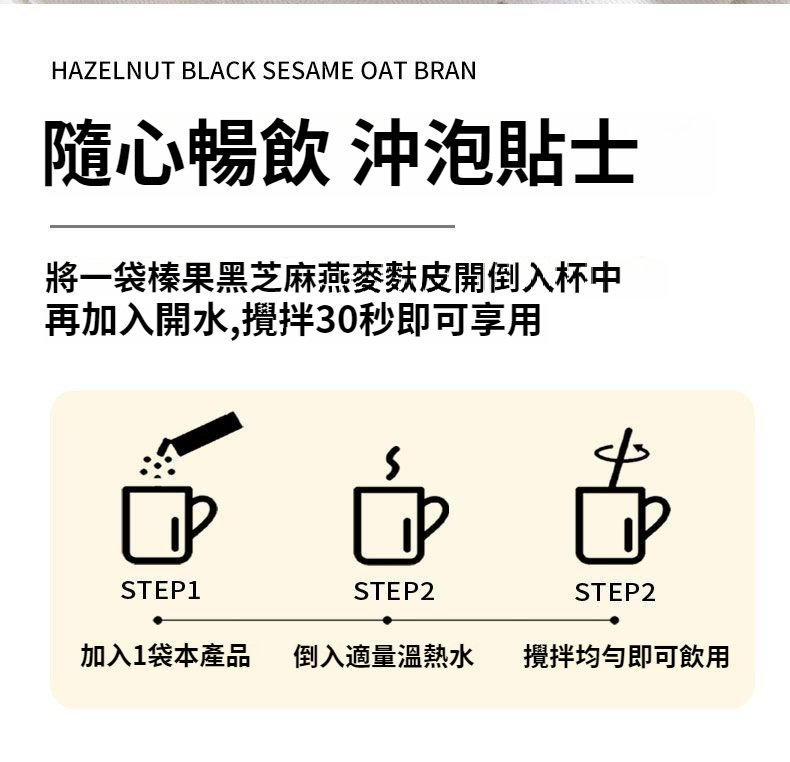 HAZELNUT BLACK SESAME OAT BRAN

隨心暢飲 沖泡貼士

將一袋榛果黑芝麻燕麥麩皮開倒入杯中
再加入開水,攪拌30秒即可享用

STEP1
加入1袋本產品

STEP2
倒入適量溫熱水

STEP2
攪拌均勻即可飲用