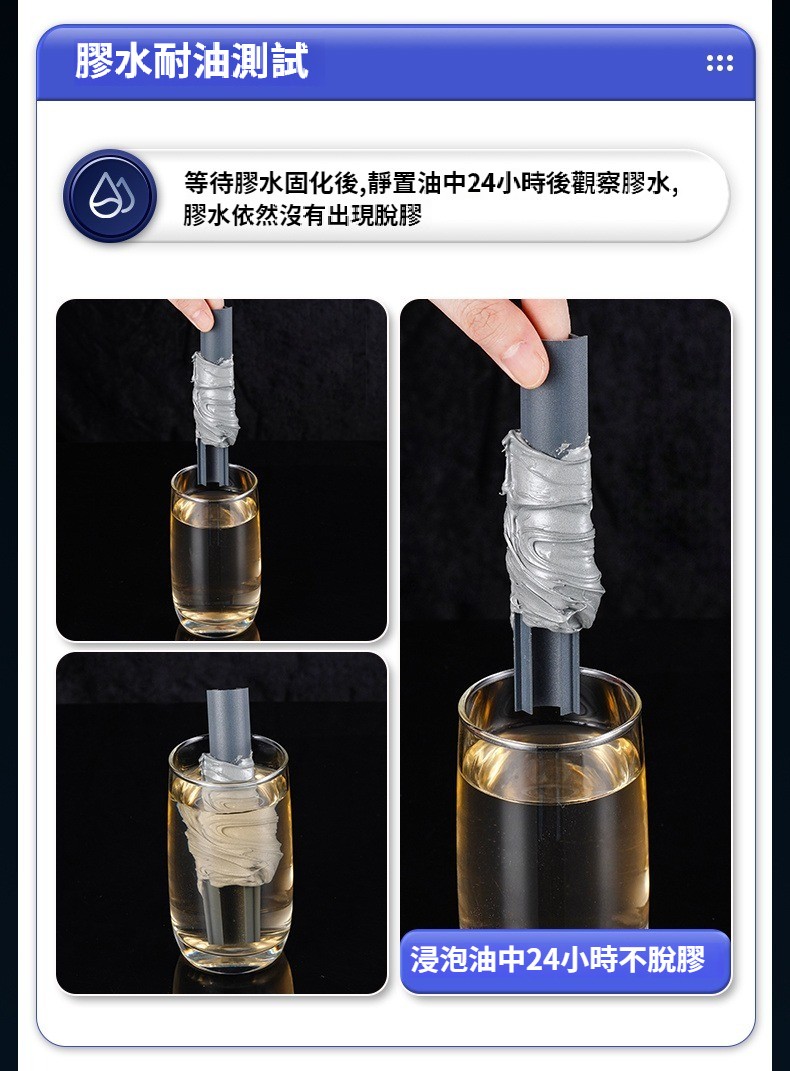 膠水耐油測試

等待膠水固化後,靜置油中24小時後觀察膠水,膠水依然沒有出現脫膠

浸泡油中24小時不脫膠