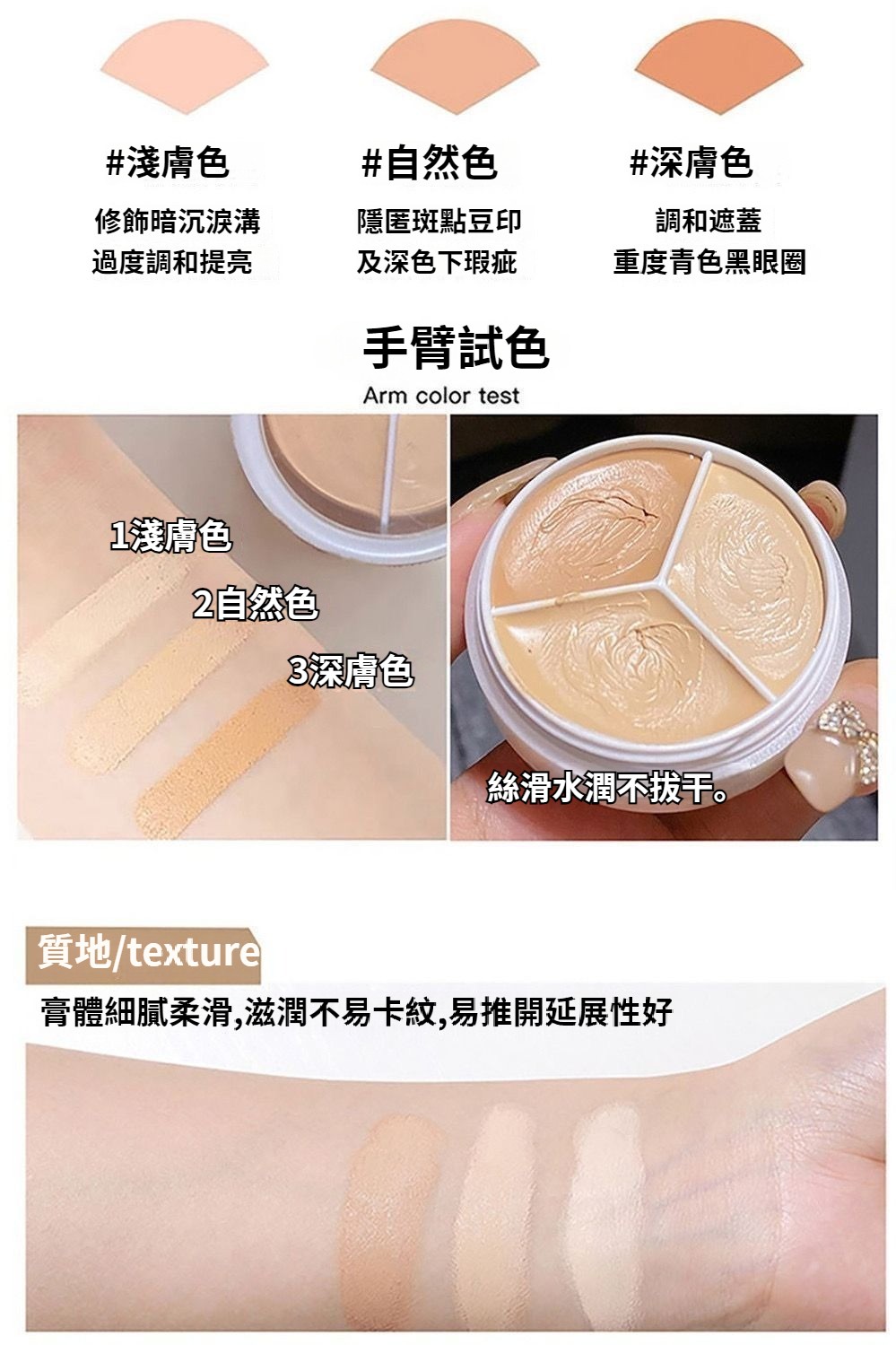 #淺膚色
修飾暗沉淚溝
過度調和提亮

#自然色
隱匿斑點豆印
及深色下瑕疵

#深膚色
調和遮蓋
重度青色黑眼圈

手臂試色
Arm color test

1淺膚色
2自然色
3深膚色

絲滑水潤不拔干。

質地/texture
膏體細膩柔滑,滋潤不易卡紋,易推開延展性好